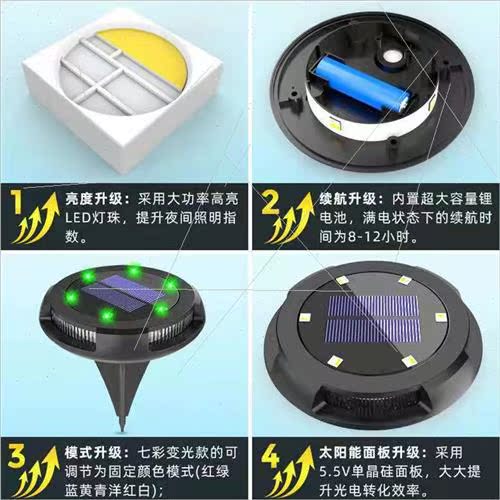 1

亮度升级：采用大功率高亮LED灯珠，提升夜间照明指数。

2

续航升级：内置超大容量锂电池，满电状态下的续航时间为8-12小时。

3

模式升级：七彩变光款的可调节为固定颜色模式(红绿蓝黄青洋红白)；

4

太阳能面板升级：采用5.5V单晶硅面板，大大提升光电转化效率。