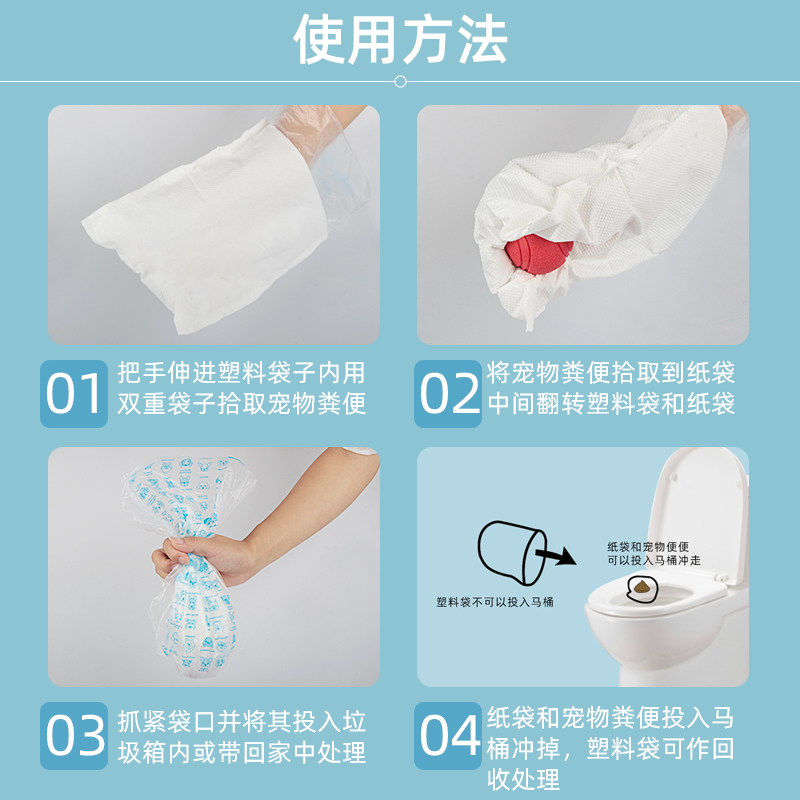 使用方法

01 把手伸进塑料袋子内用双重袋子拾取宠物粪便

02 将宠物粪便拾取到纸袋中间翻转塑料袋和纸袋

塑料袋不可以投入马桶

纸袋和宠物便便可以投入马桶冲走

03 抓紧袋口并将其投入垃圾箱内或带回家中处理

04 纸袋和宠物粪便投入马桶冲掉，塑料袋可作回收处理