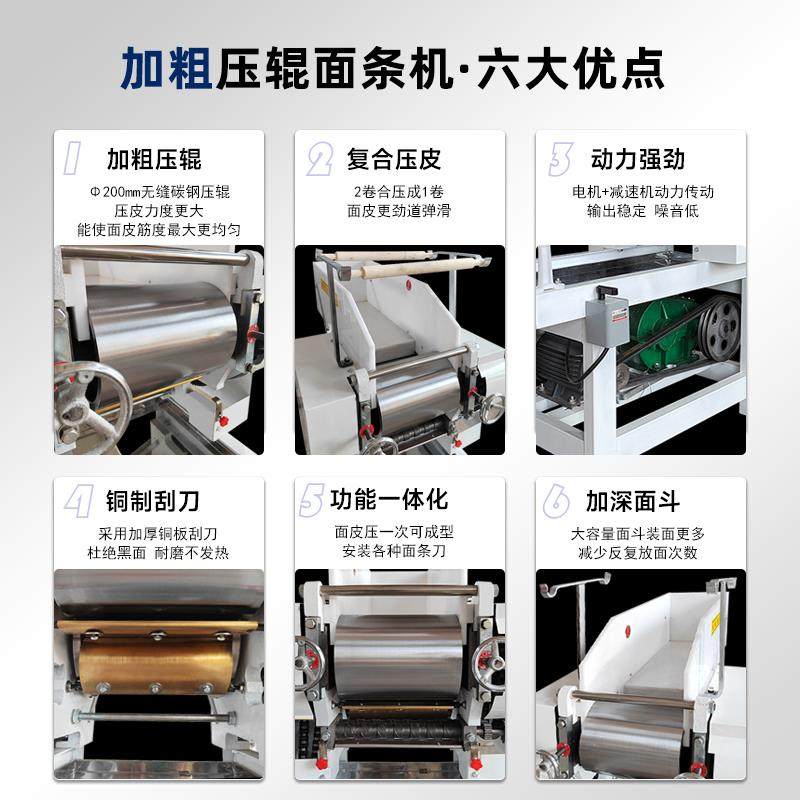 加粗压辊面条机·六大优点

1 加粗压辊
Φ200mm无缝碳钢压辊
压皮力度更大
能使面皮筋度最大更均匀

2 复合压皮
2卷合压成1卷
面皮更劲道弹滑

3 动力强劲
电机+减速机动力传动
输出稳定 噪音低

4 铜制刮刀
采用加厚铜板刮刀
杜绝黑面 耐磨不发热

5 功能一体化
面皮压一次可成型
安装各种面条刀

6 加深面斗
大容量面斗装面更多
减少反复放面次数