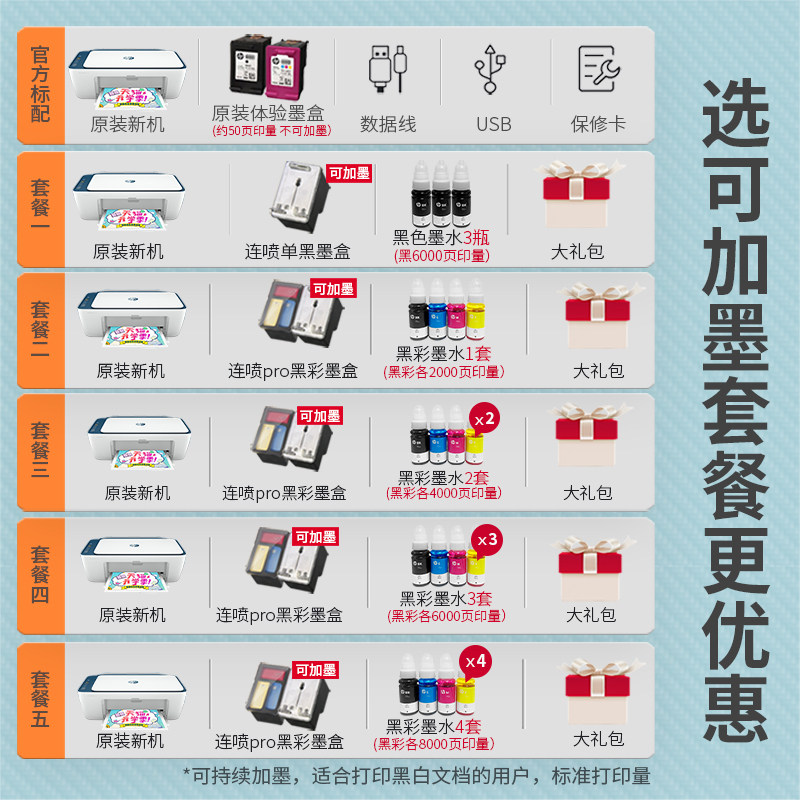 官方标配
原装新机
原装体验墨盒
(约50页印量 不可加墨)
数据线
USB
保修卡

套餐一
原装新机
可加墨
连喷单黑墨盒
黑色墨水3瓶
(黑6000页印量)
大礼包

套餐二
原装新机
可加墨
连喷pro黑彩墨盒
黑彩墨水1套
(黑彩各2000页印量)
大礼包

套餐三
原装新机
可加墨
连喷pro黑彩墨盒
x2
黑彩墨水2套
(黑彩各4000页印量)
大礼包

套餐四
原装新机
可加墨
连喷pro黑彩墨盒
x3
黑彩墨水3套
(黑彩各6000页印量)
大礼包

套餐五
原装新机
可加墨
连喷pro黑彩墨盒
x4
黑彩墨水4套
(黑彩各8000页印量)
大礼包

*可持续加墨，适合打印黑白文档的用户，标准打印量

选可加墨套餐更优惠