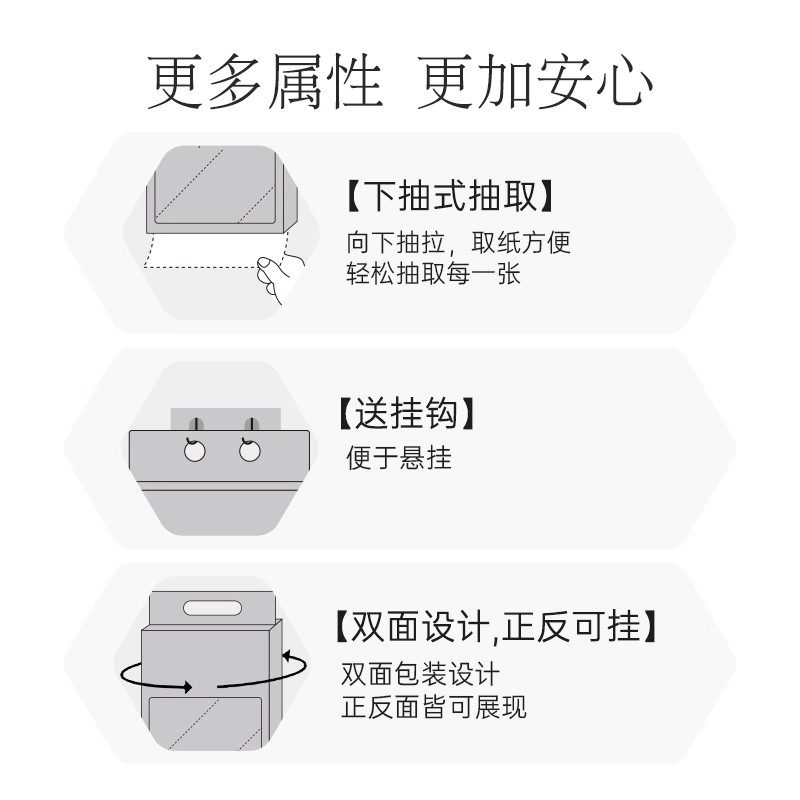 更多属性 更加安心

【下抽式抽取】
向下抽拉，取纸方便
轻松抽取每一张

【送挂钩】
便于悬挂

【双面设计,正反可挂】
双面包装设计
正反面皆可展现