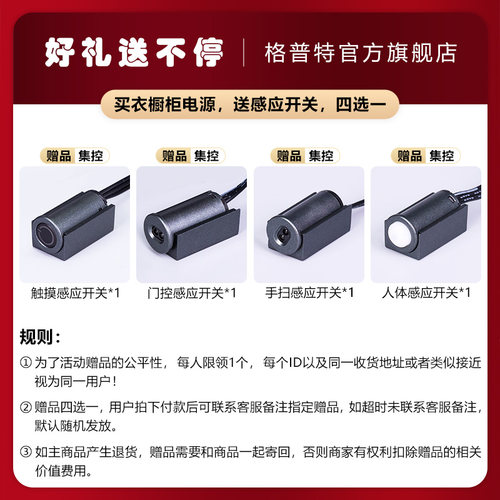 好礼送不停 | 格普特官方旗舰店

买衣橱柜电源，送感应开关，四选一

赠品 集控
触摸感应开关*1

赠品 集控
门控感应开关*1

赠品 集控
手扫感应开关*1

赠品 集控
人体感应开关*1

规则：

① 为了活动赠品的公平性，每人限领1个，每个ID以及同一收货地址或者类似接近视为同一用户！

② 赠品四选一，用户拍下付款后可联系客服备注指定赠品，如超时未联系客服备注，默认随机发放。

③ 如主商品产生退货，赠品需要和商品一起寄回，否则商家有权利扣除赠品的相关价值费用。