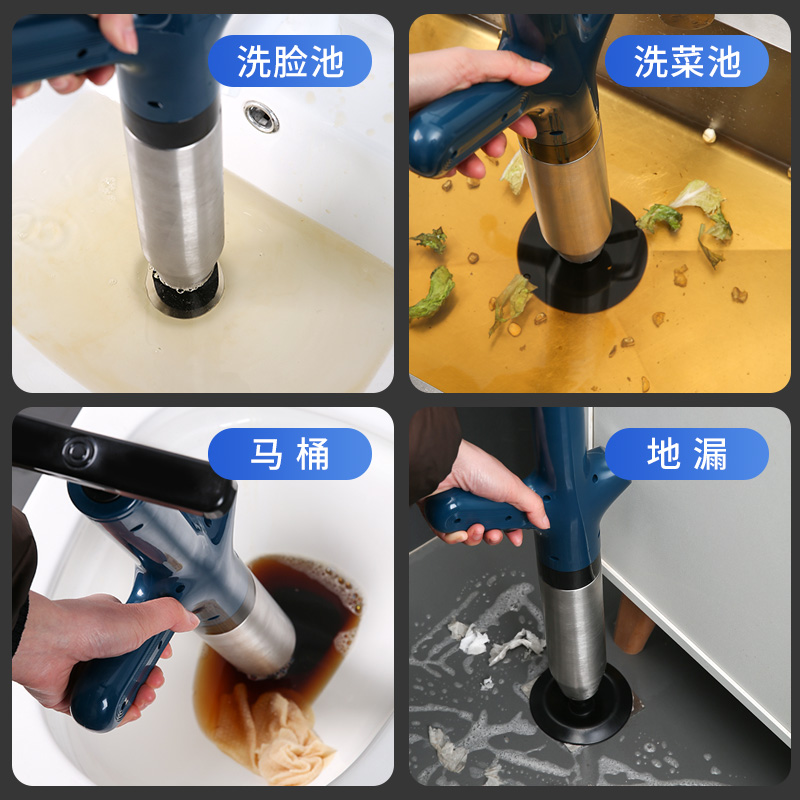 洗脸池

洗菜池

马 桶

地 漏