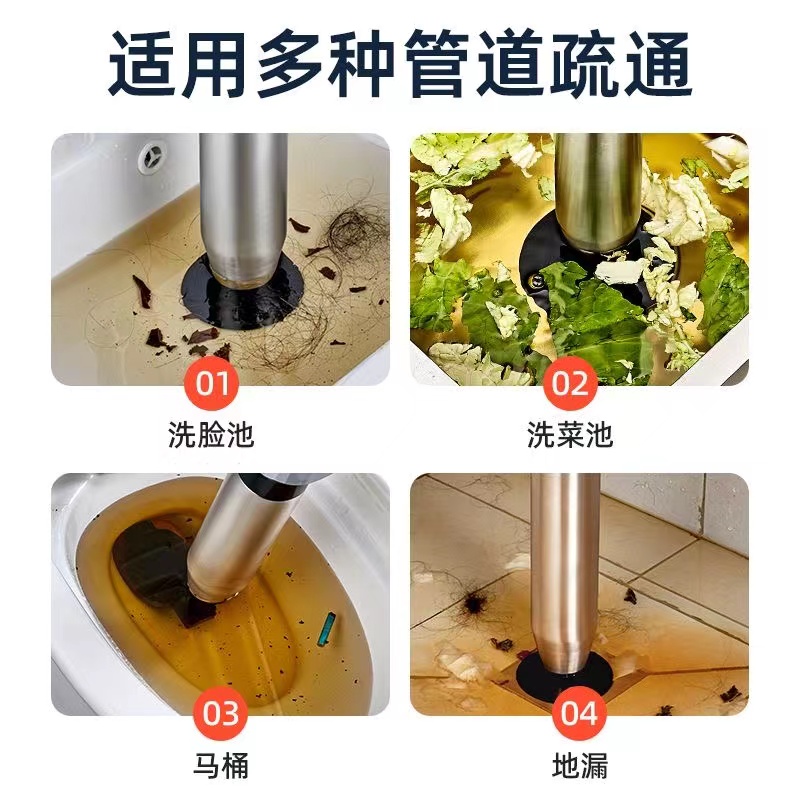 适用多种管道疏通

01
洗脸池

02
洗菜池

03
马桶

04
地漏