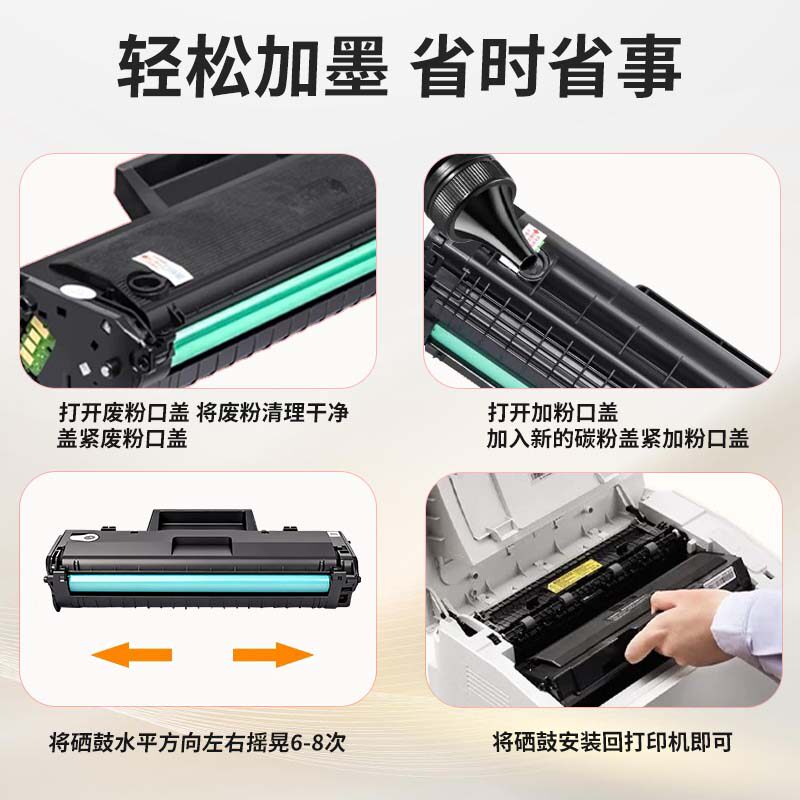 轻松加墨 省时省事

打开废粉口盖 将废粉清理干净
盖紧废粉口盖

打开加粉口盖
加入新的碳粉盖紧加粉口盖

将硒鼓水平方向左右摇晃6-8次

将硒鼓安装回打印机即可