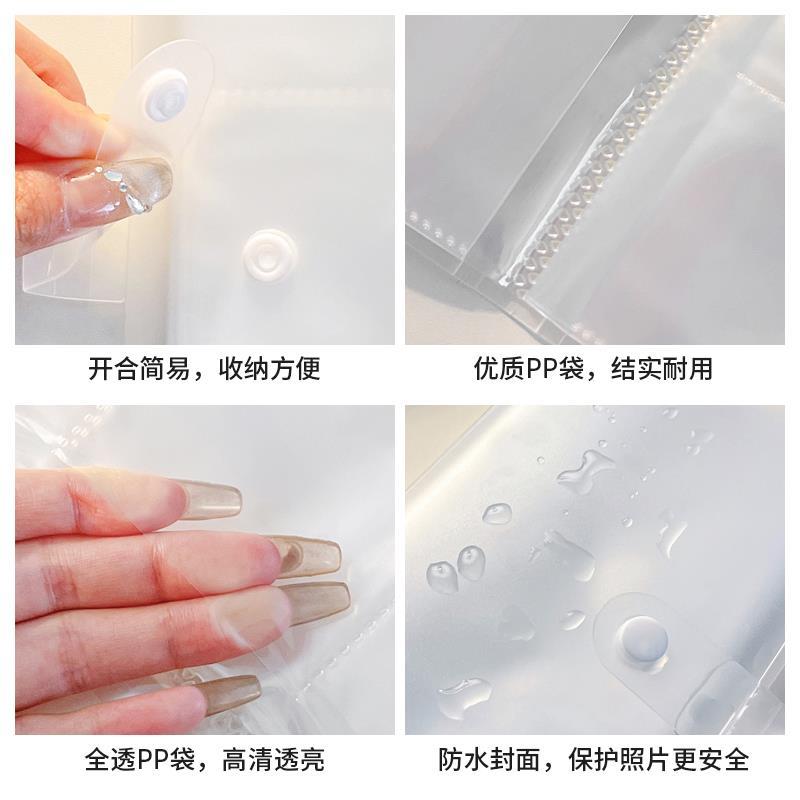 开合简易，收纳方便

优质PP袋，结实耐用

全透PP袋，高清透亮

防水封面，保护照片更安全