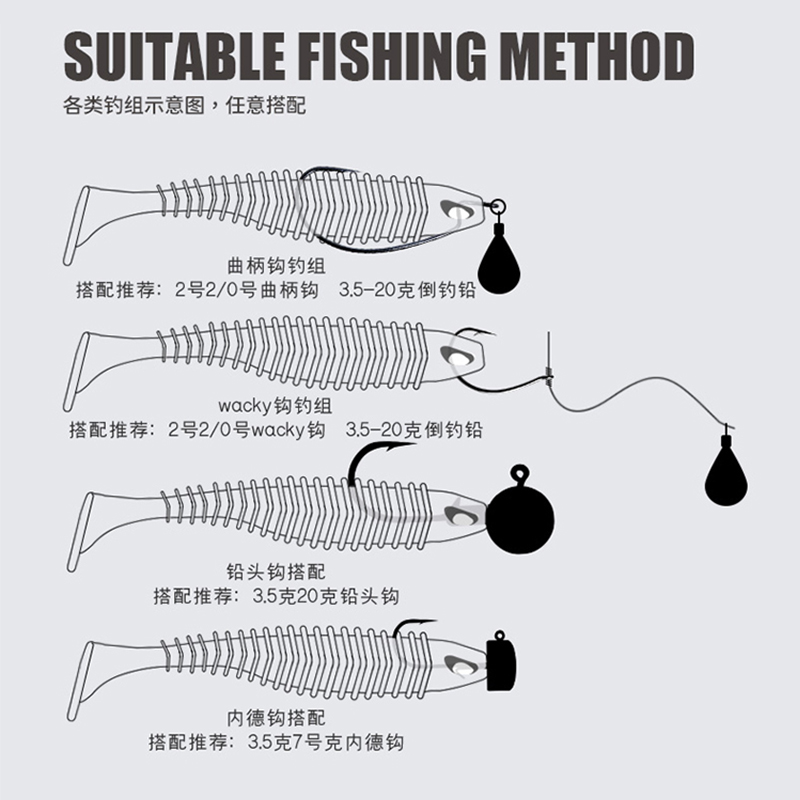 SUITABLE FISHING METHOD

各类钓组示意图，任意搭配

曲柄钩钓组
搭配推荐：2号2/0号曲柄钩　3.5-20克倒钓铅

wacky钩钓组
搭配推荐：2号2/0号wacky钩　3.5-20克倒钓铅

铅头钩搭配
搭配推荐：3.5克20克铅头钩

内德钩搭配
搭配推荐：3.5克7号克内德钩