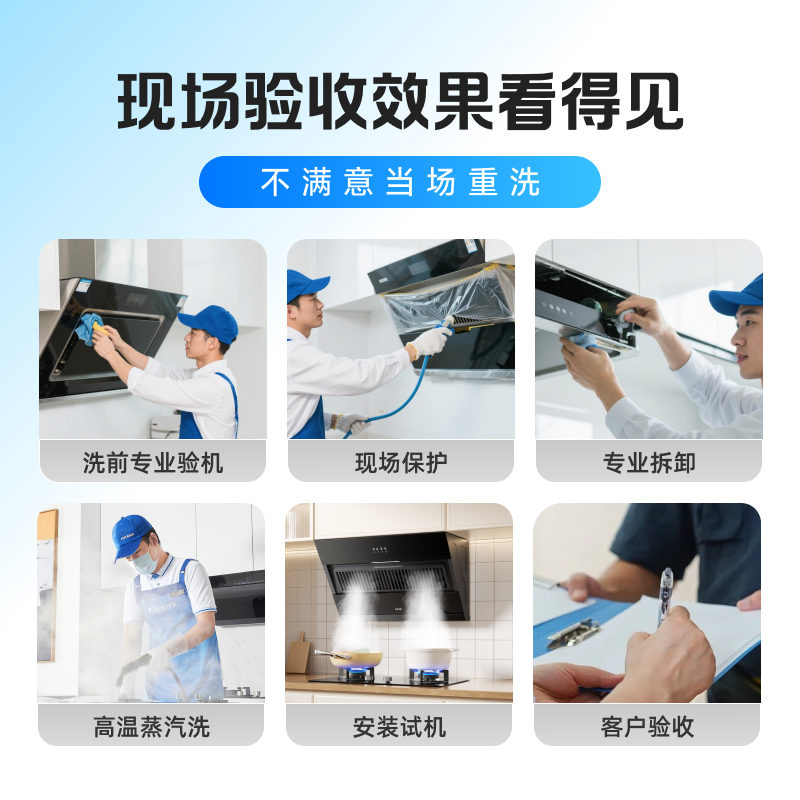 现场验收效果看得见

不满意当场重洗

洗前专业验机

现场保护

专业拆卸

高温蒸汽洗

安装试机

客户验收