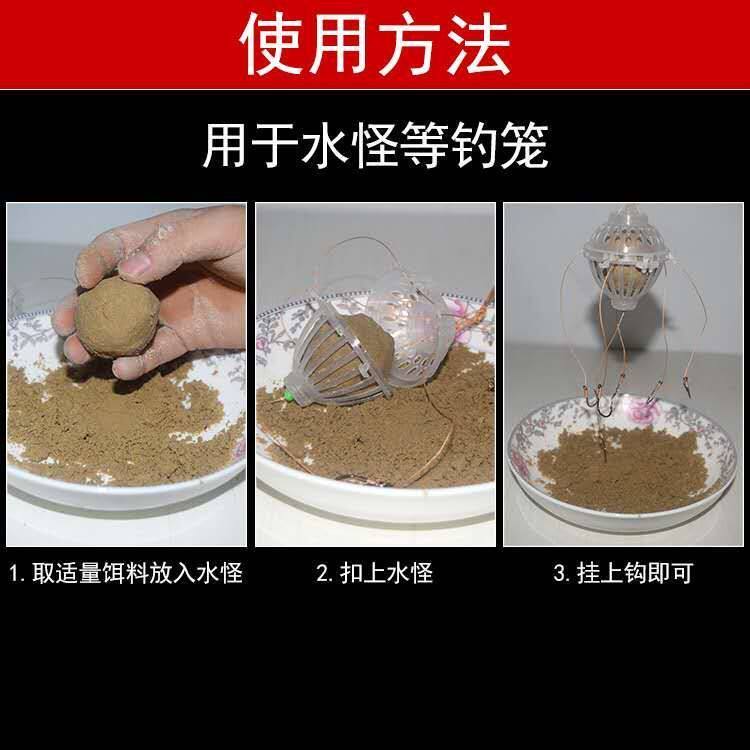 使用方法

用于水怪等钓笼

1. 取适量饵料放入水怪

2. 扣上水怪

3. 挂上钩即可