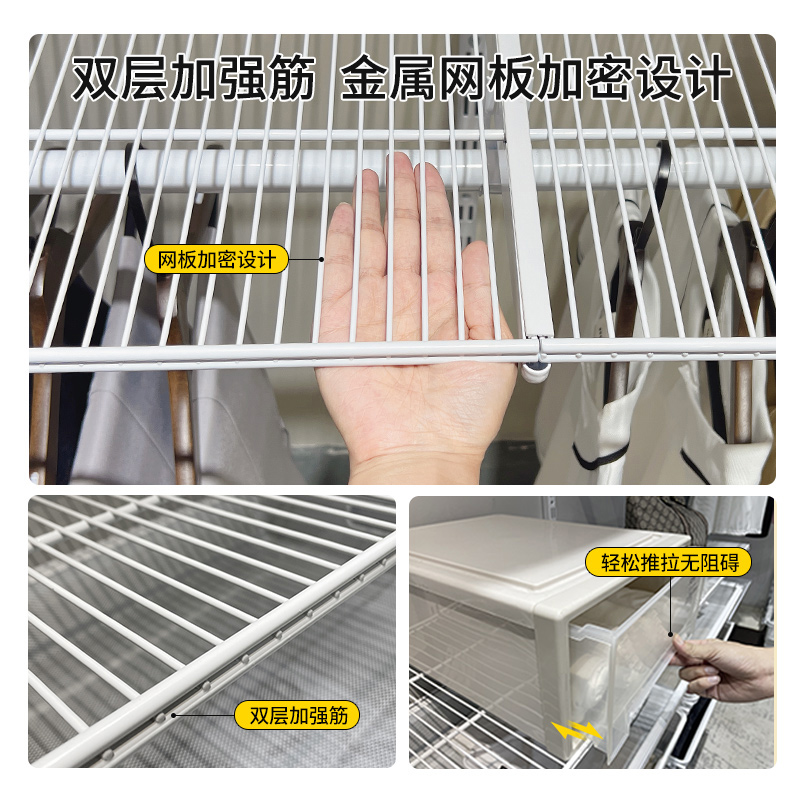 双层加强筋 金属网板加密设计

网板加密设计

双层加强筋

轻松推拉无阻碍