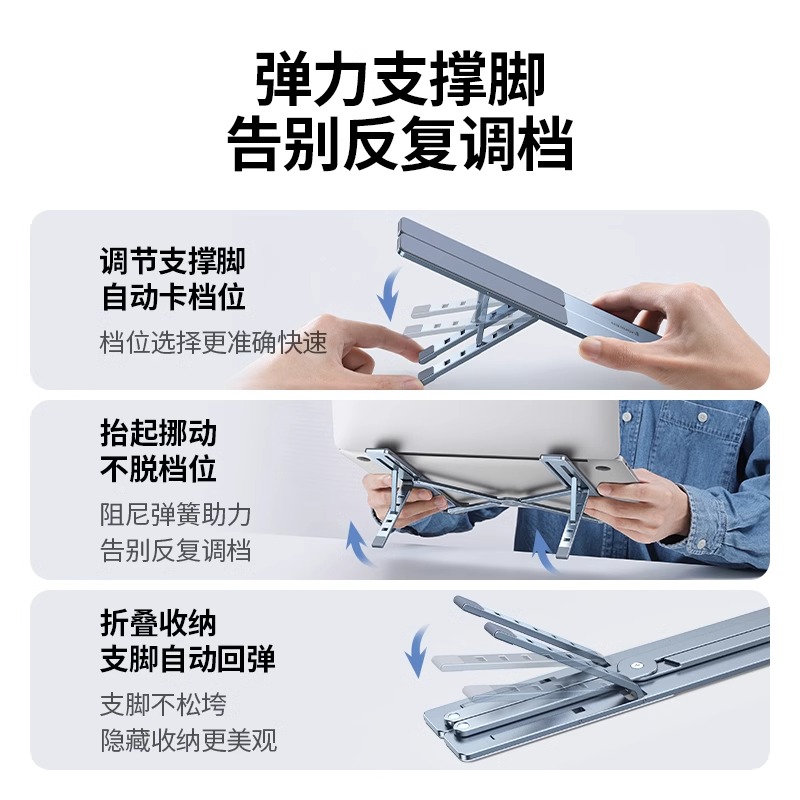 弹力支撑脚
告别反复调档

调节支撑脚
自动卡档位

档位选择更准确快速

抬起挪动
不脱档位

阻尼弹簧助力
告别反复调档

折叠收纳
支脚自动回弹

支脚不松垮
隐藏收纳更美观