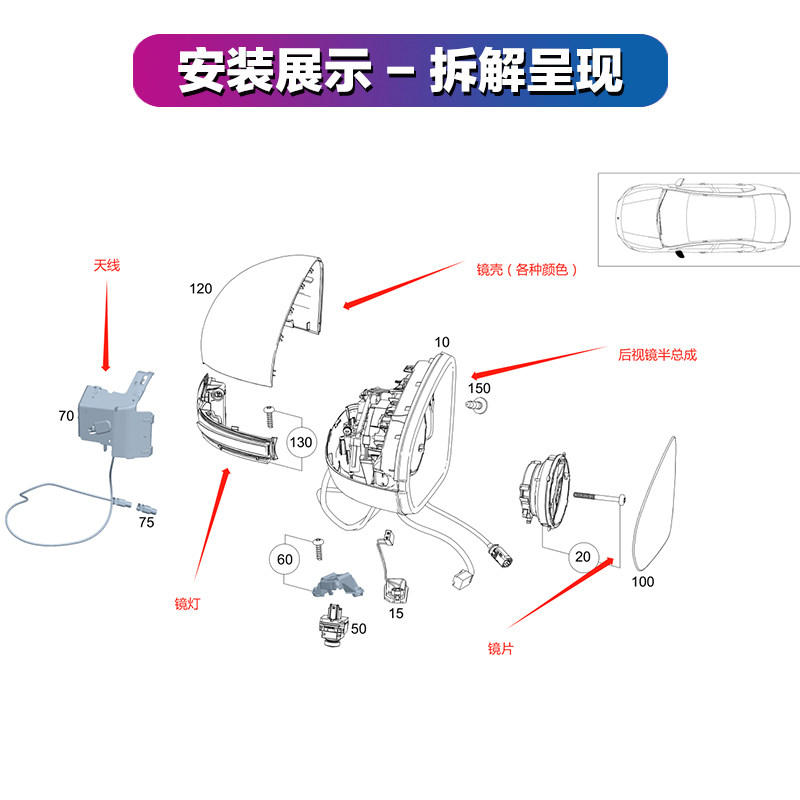 安装展示 – 拆解呈现

天线

120

镜壳（各种颜色）

10

后视镜半总成

150

70

130

75

60

20

100

镜灯

15

50

镜片