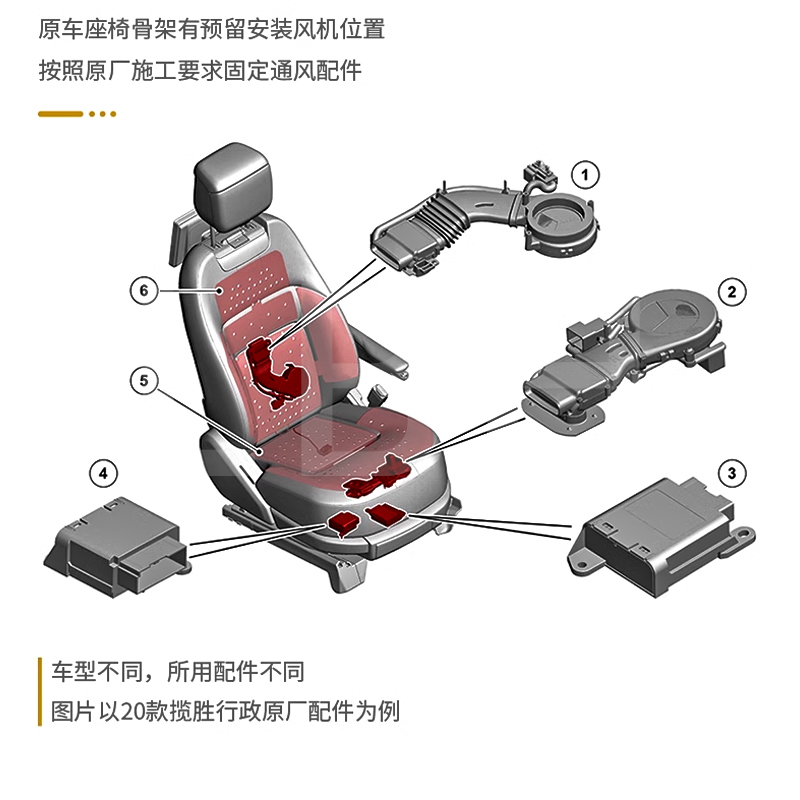 原车座椅骨架有预留安装风机位置
按照原厂施工要求固定通风配件

1
2
3
4
5
6

车型不同，所用配件不同
图片以20款揽胜行政原厂配件为例