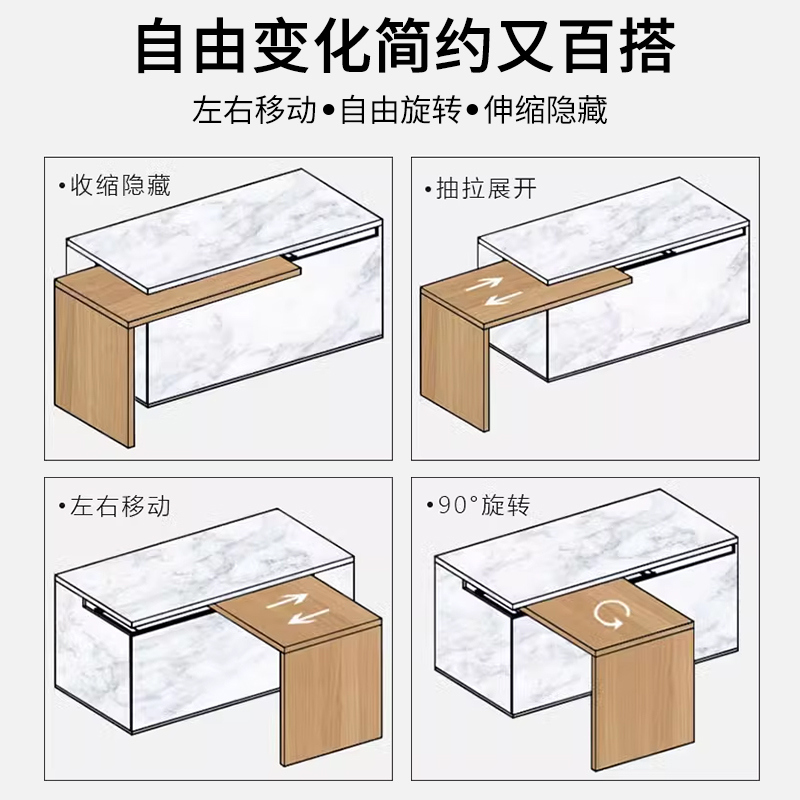 自由变化简约又百搭

左右移动•自由旋转•伸缩隐藏

•收缩隐藏

•抽拉展开

•左右移动

•90°旋转