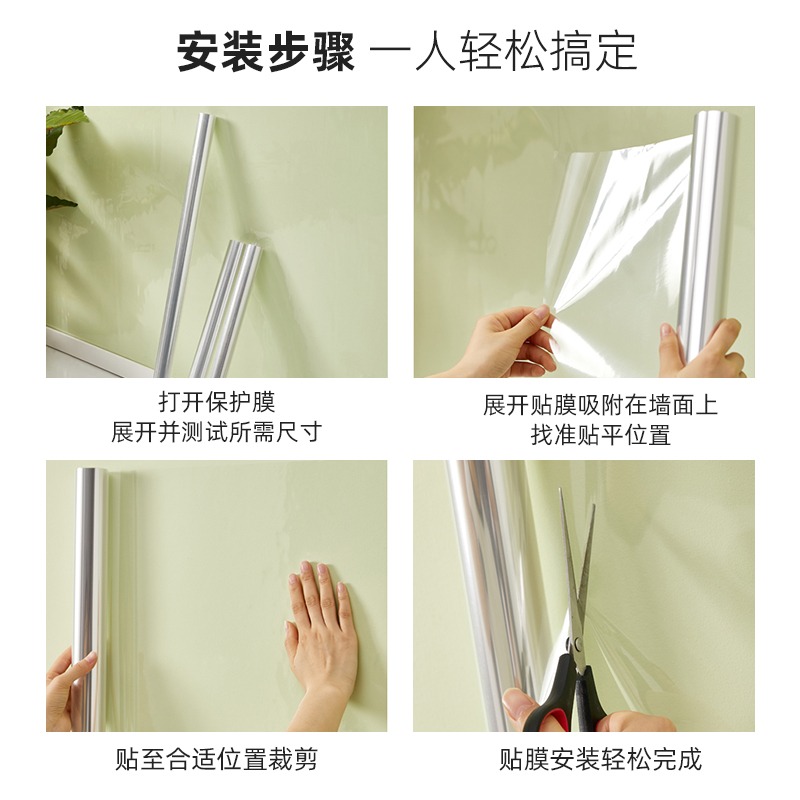 安装步骤 一人轻松搞定

打开保护膜
展开并测试所需尺寸

展开贴膜吸附在墙面上
找准贴平位置

贴至合适位置裁剪

贴膜安装轻松完成