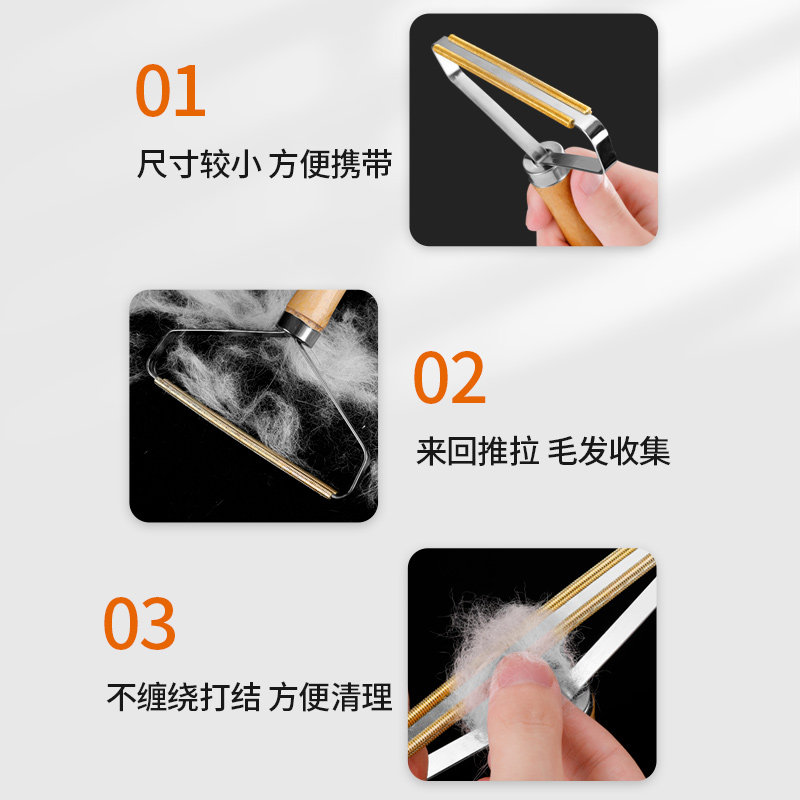 01

尺寸较小 方便携带

02

来回推拉 毛发收集

03

不缠绕打结 方便清理