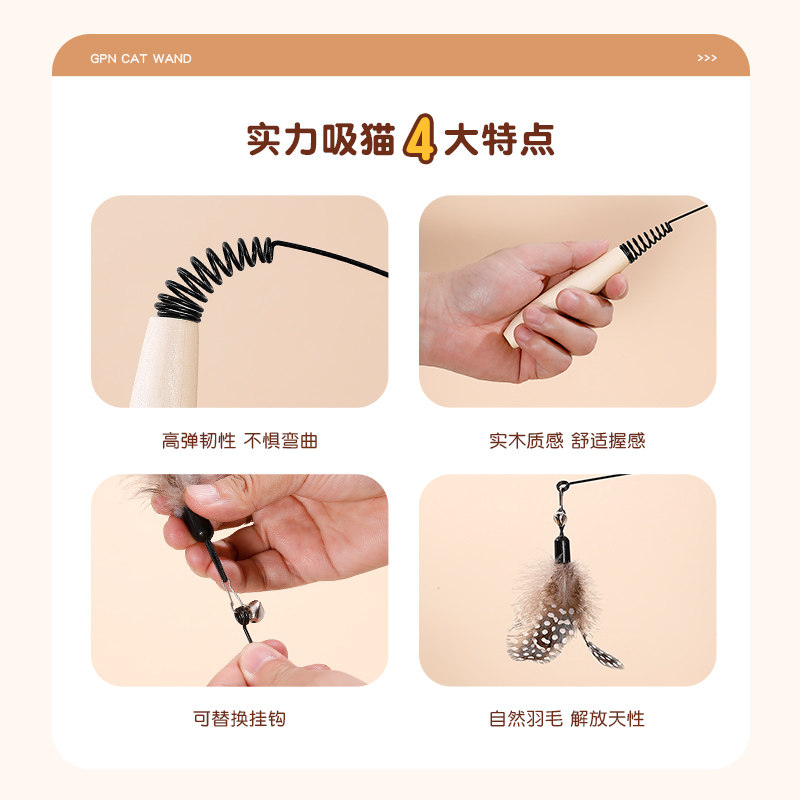 GPN CAT WAND

>>>

实力吸猫 4 大特点

高弹韧性 不惧弯曲

实木质感 舒适握感

可替换挂钩

自然羽毛 解放天性