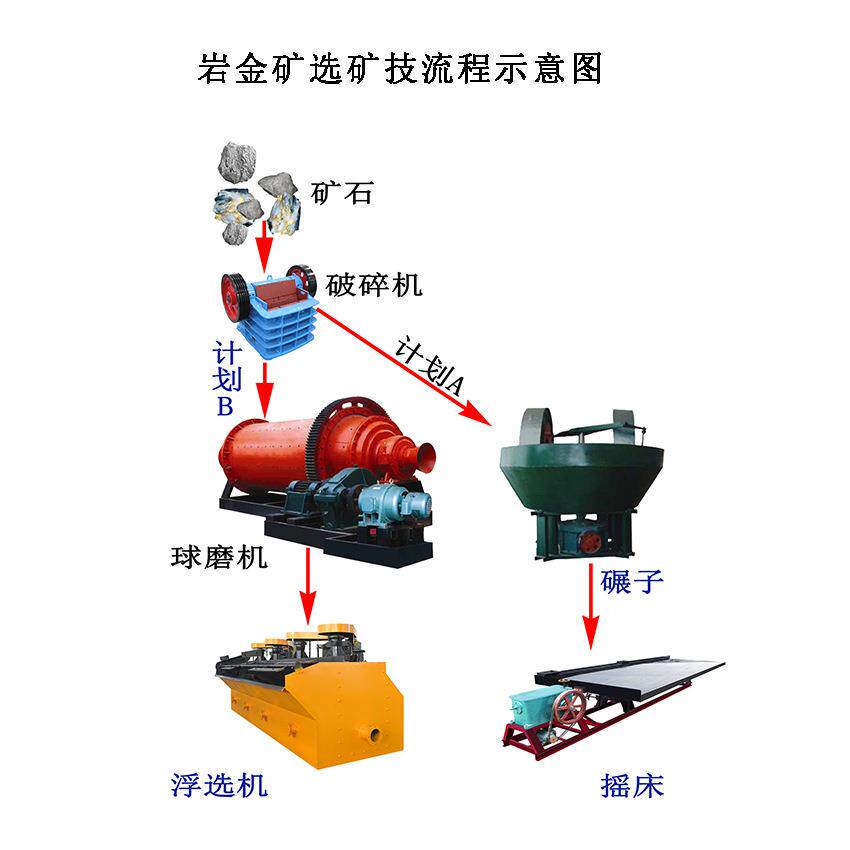 岩金矿选矿技流程示意图

矿石

破碎机

计划B

计划A

球磨机

碾子

浮选机

摇床