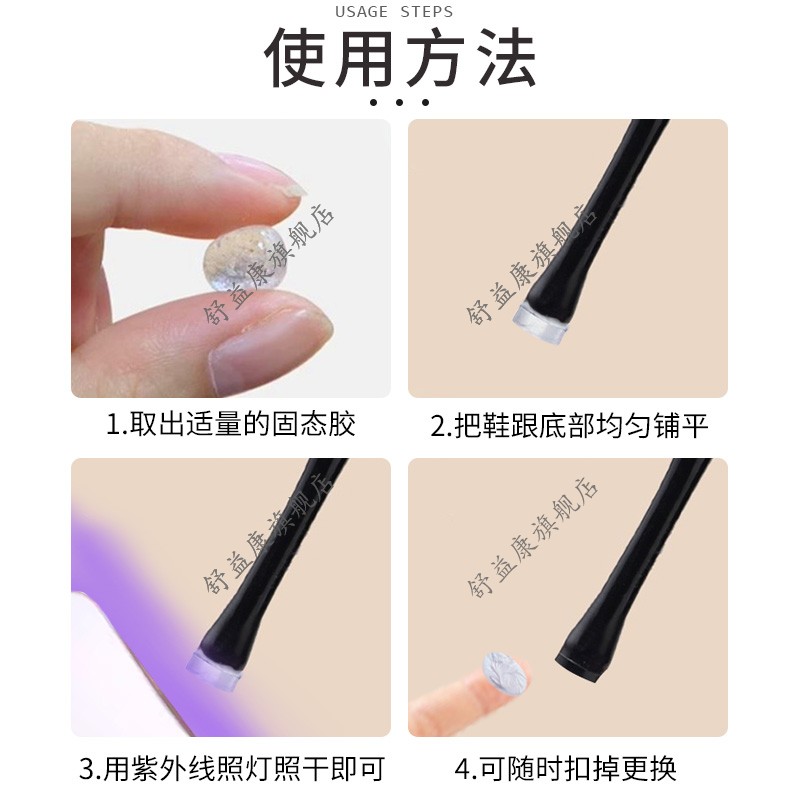 USAGE STEPS
使用方法

舒益康旗舰店

1.取出适量的固态胶

舒益康旗舰店

2.把鞋跟底部均匀铺平

舒益康旗舰店

3.用紫外线照灯照干即可

舒益康旗舰店

4.可随时扣掉更换