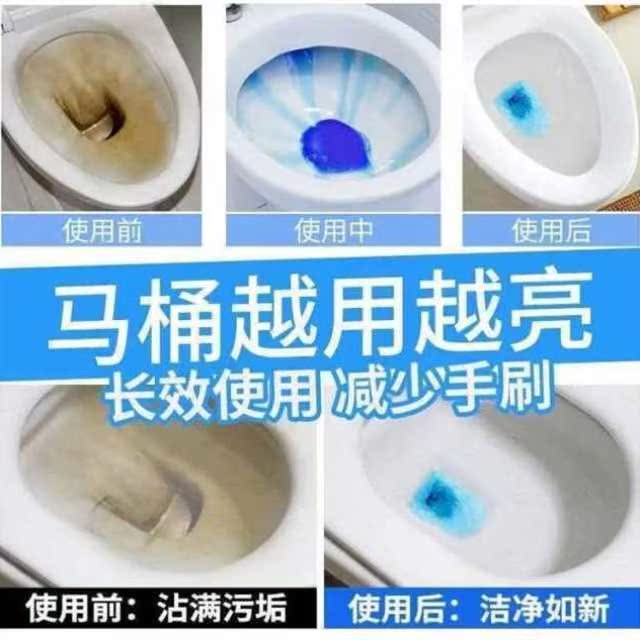 使用前

使用中

使用后

马桶越用越亮

长效使用 减少手刷

使用前：沾满污垢

使用后：洁净如新