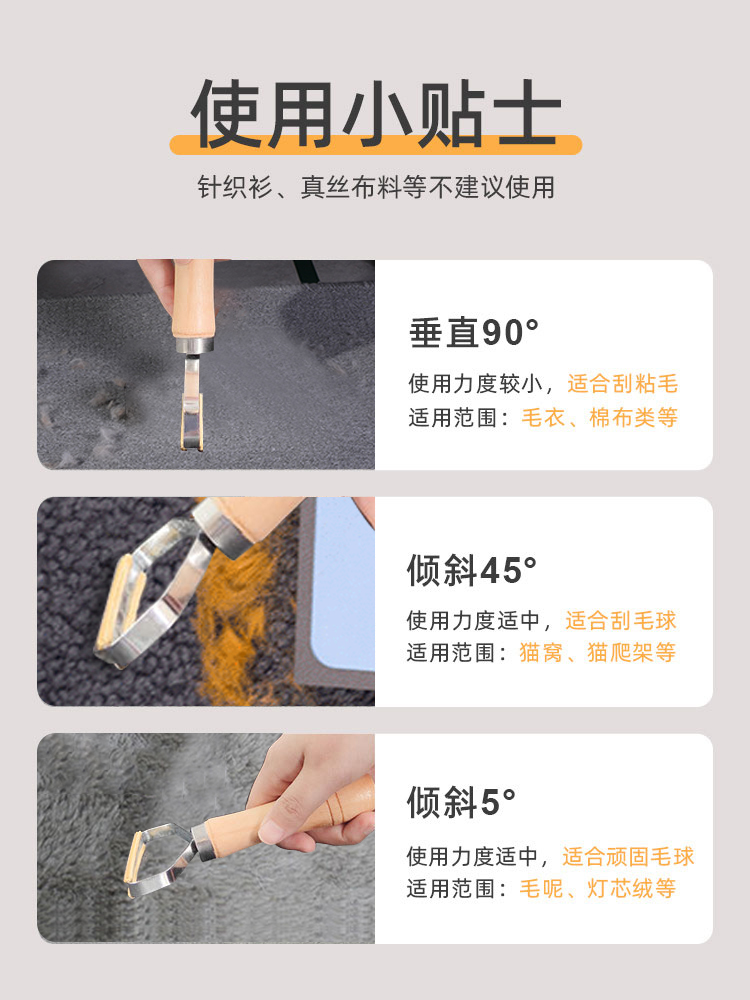 使用小贴士

针织衫、真丝布料等不建议使用

垂直90°

使用力度较小，适合刮粘毛
适用范围：毛衣、棉布类等

倾斜45°

使用力度适中，适合刮毛球
适用范围：猫窝、猫爬架等

倾斜5°

使用力度适中，适合顽固毛球
适用范围：毛呢、灯芯绒等