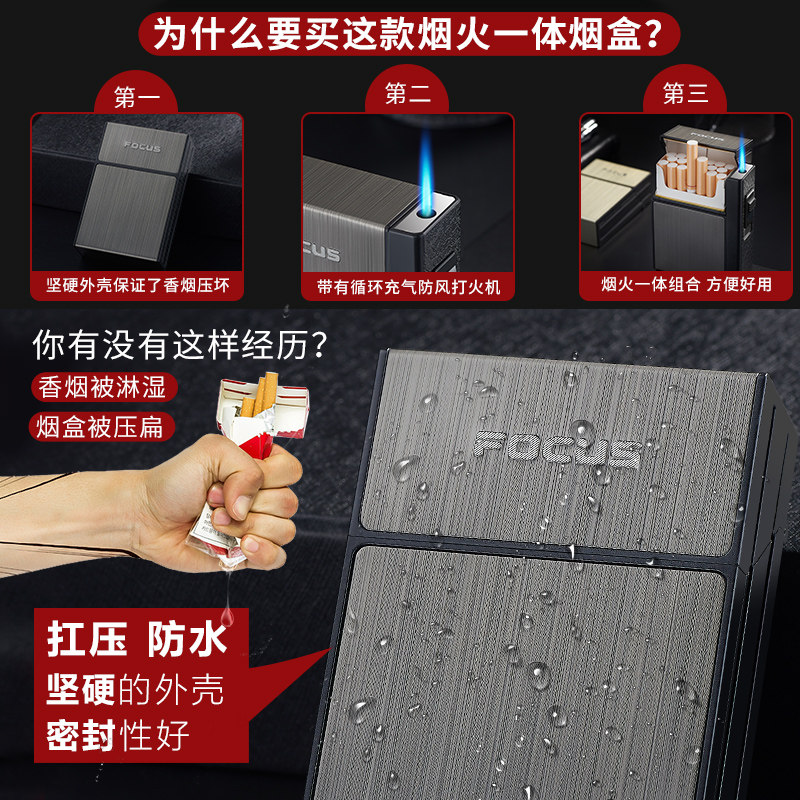 为什么要买这款烟火一体烟盒？

第一

FOCUS

坚硬外壳保证了香烟压坏

第二

FOCUS

带有循环充气防风打火机

第三

FOCUS

烟火一体组合 方便好用

你有没有这样经历？

香烟被淋湿

烟盒被压扁

FOCUS

扛压 防水

坚硬的外壳

密封性好