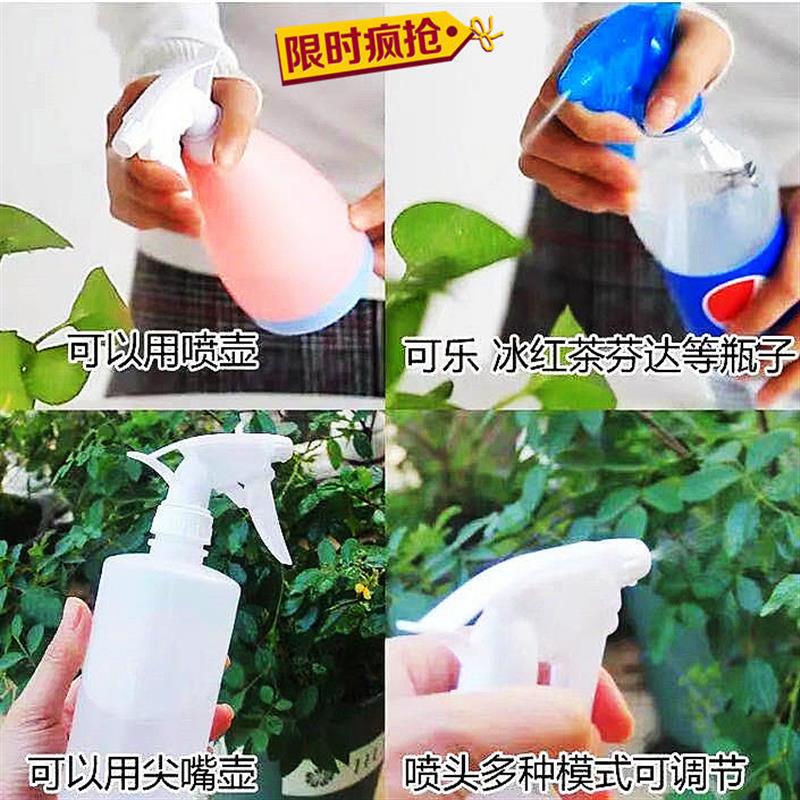 限时疯抢

可以用喷壶

可乐 冰红茶芬达等瓶子

可以用尖嘴壶

喷头多种模式可调节