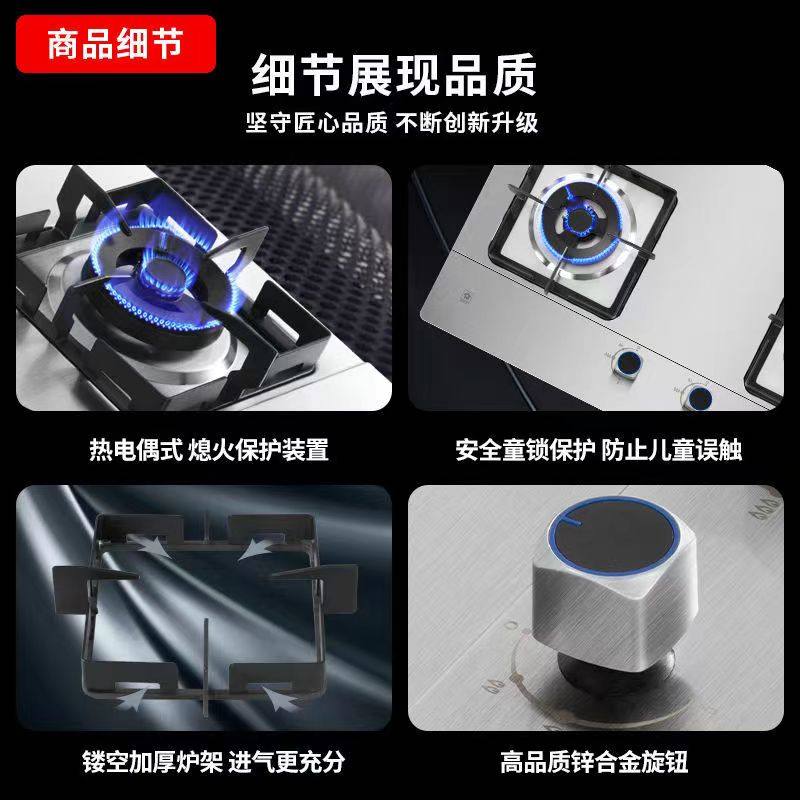 商品细节

细节展现品质

坚守匠心品质 不断创新升级

热电偶式 熄火保护装置

安全童锁保护 防止儿童误触

镂空加厚炉架 进气更充分

高品质锌合金旋钮