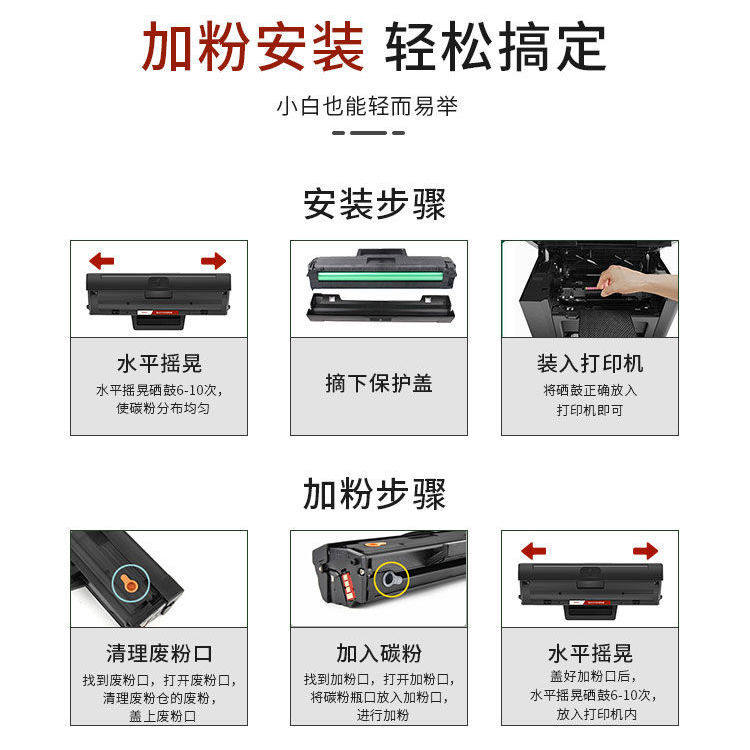 加粉安装 轻松搞定

小白也能轻而易举

安装步骤

水平摇晃

水平摇晃硒鼓6-10次，使碳粉分布均匀

摘下保护盖

装入打印机

将硒鼓正确放入打印机即可

加粉步骤

清理废粉口

找到废粉口，打开废粉口，清理废粉仓的废粉，盖上废粉口

加入碳粉

找到加粉口，打开加粉口，将碳粉瓶口放入加粉口，进行加粉

水平摇晃

盖好加粉口后，水平摇晃硒鼓6-10次，放入打印机内