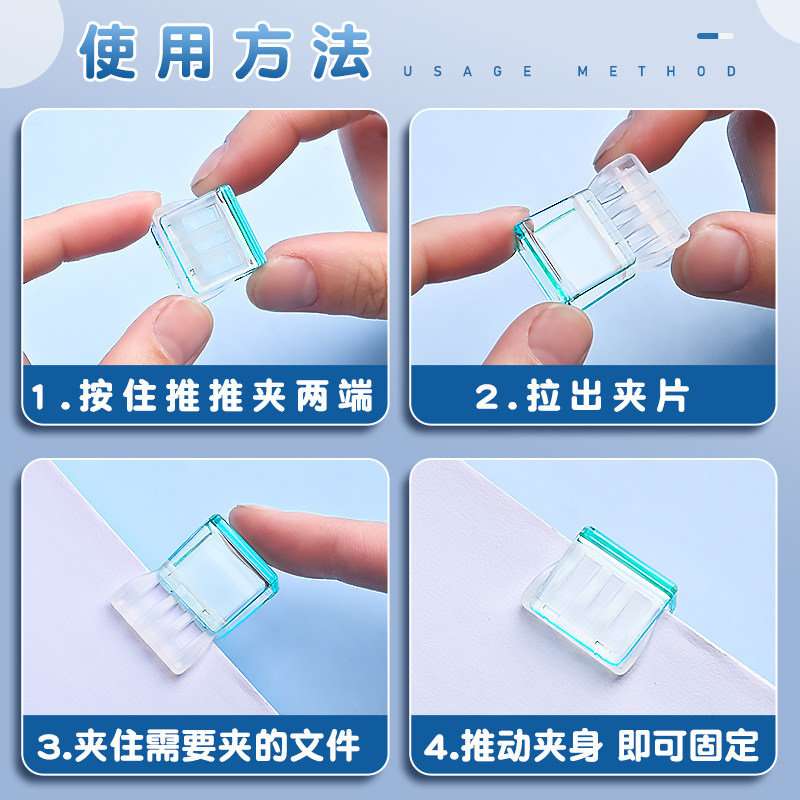 使用方法
USAGE METHOD

1.按住推推夹两端

2.拉出夹片

3.夹住需要夹的文件

4.推动夹身 即可固定