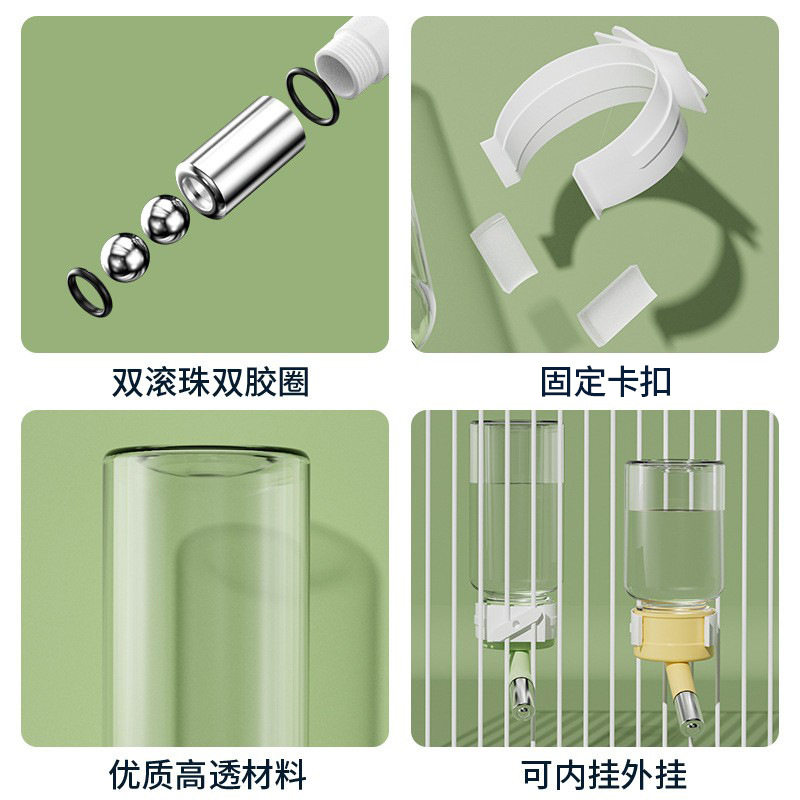 双滚珠双胶圈

固定卡扣

优质高透材料

可内挂外挂