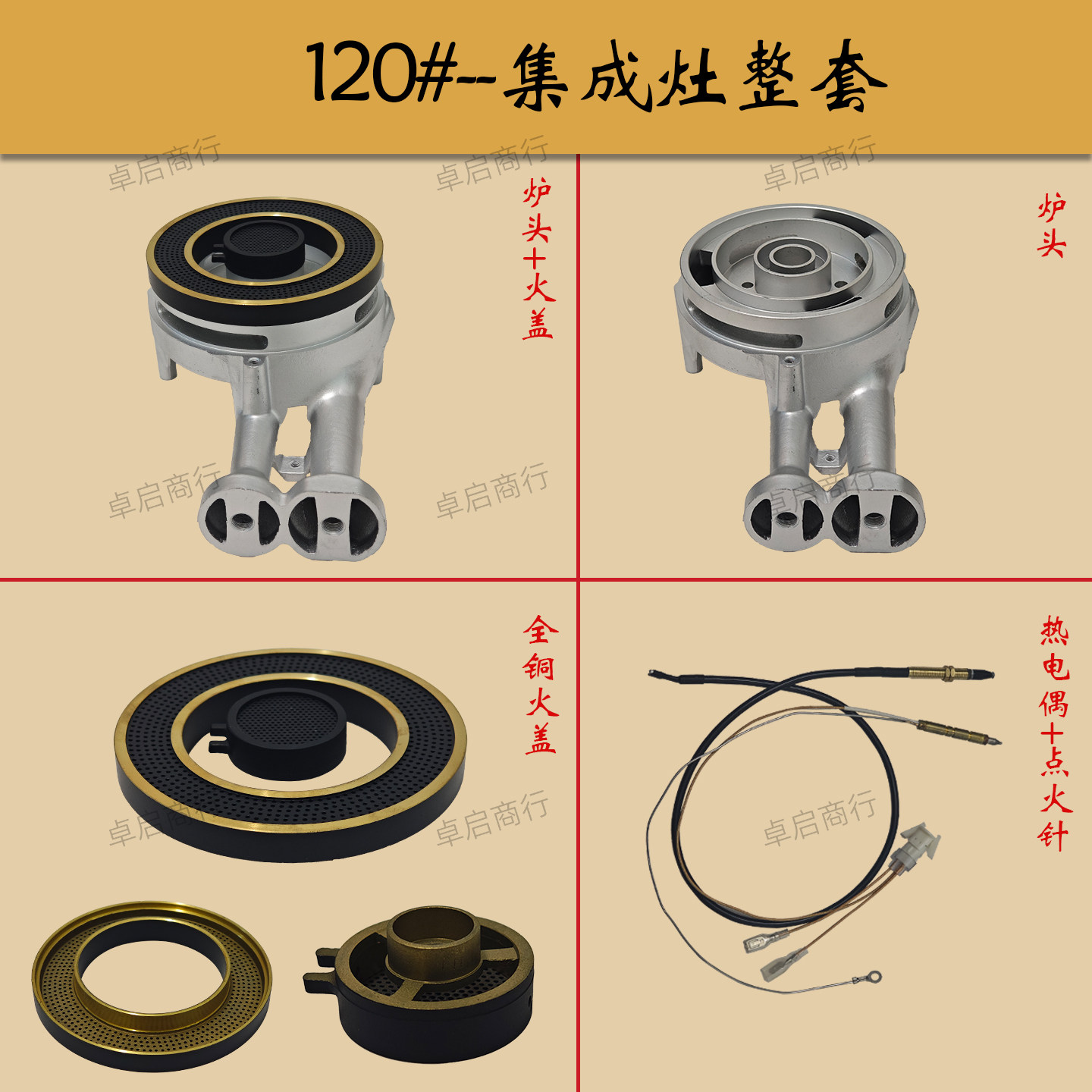 120#--集成灶整套

卓启商行 卓启商行 卓启商行

炉头+火盖

炉头

卓启商行 卓启商行 卓启商行

全铜火盖

热电偶+点火针

卓启商行 卓启商行 卓启商行