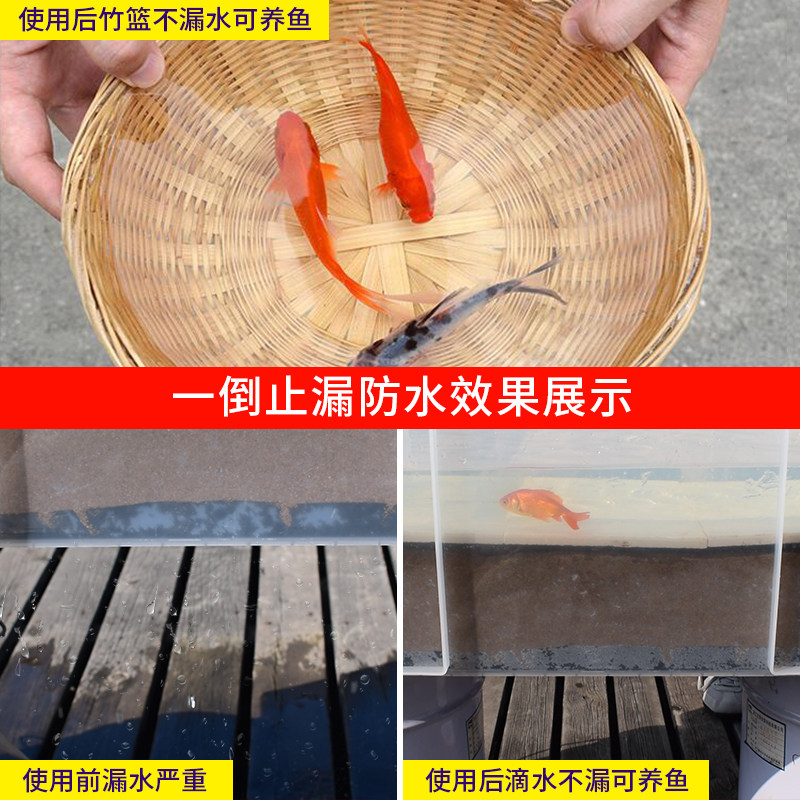 使用后竹篮不漏水可养鱼

一倒止漏防水效果展示

使用前漏水严重

使用后滴水不漏可养鱼