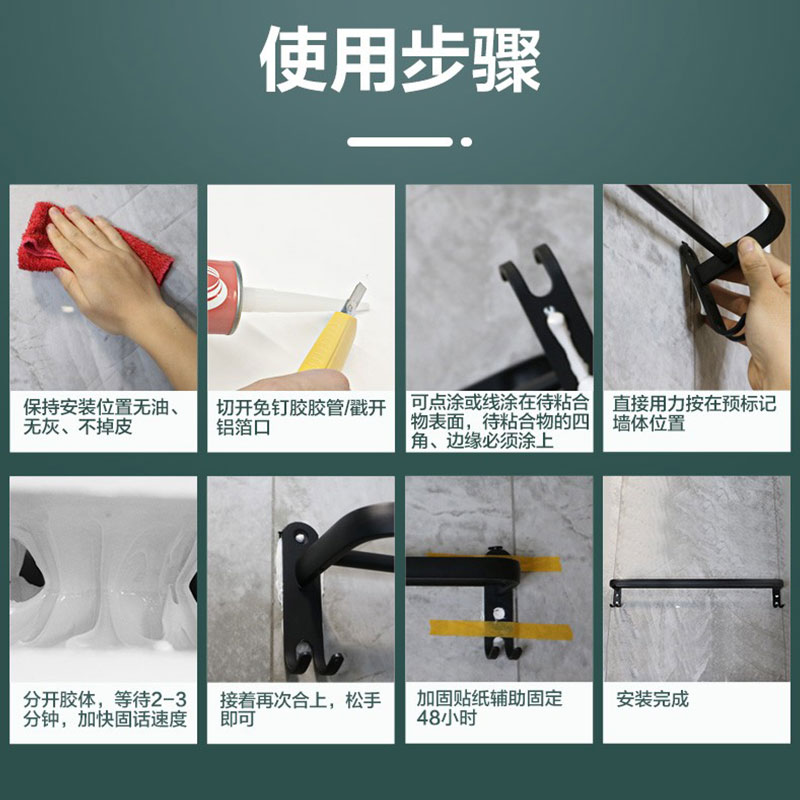 使用步骤

保持安装位置无油、无灰、不掉皮

切开免钉胶胶管/戳开铝箔口

可点涂或线涂在待粘合物表面，待粘合物的四角、边缘必须涂上

直接用力按在预标记墙体位置

分开胶体，等待2-3分钟，加快固话速度

接着再次合上，松手即可

加固贴纸辅助固定48小时

安装完成