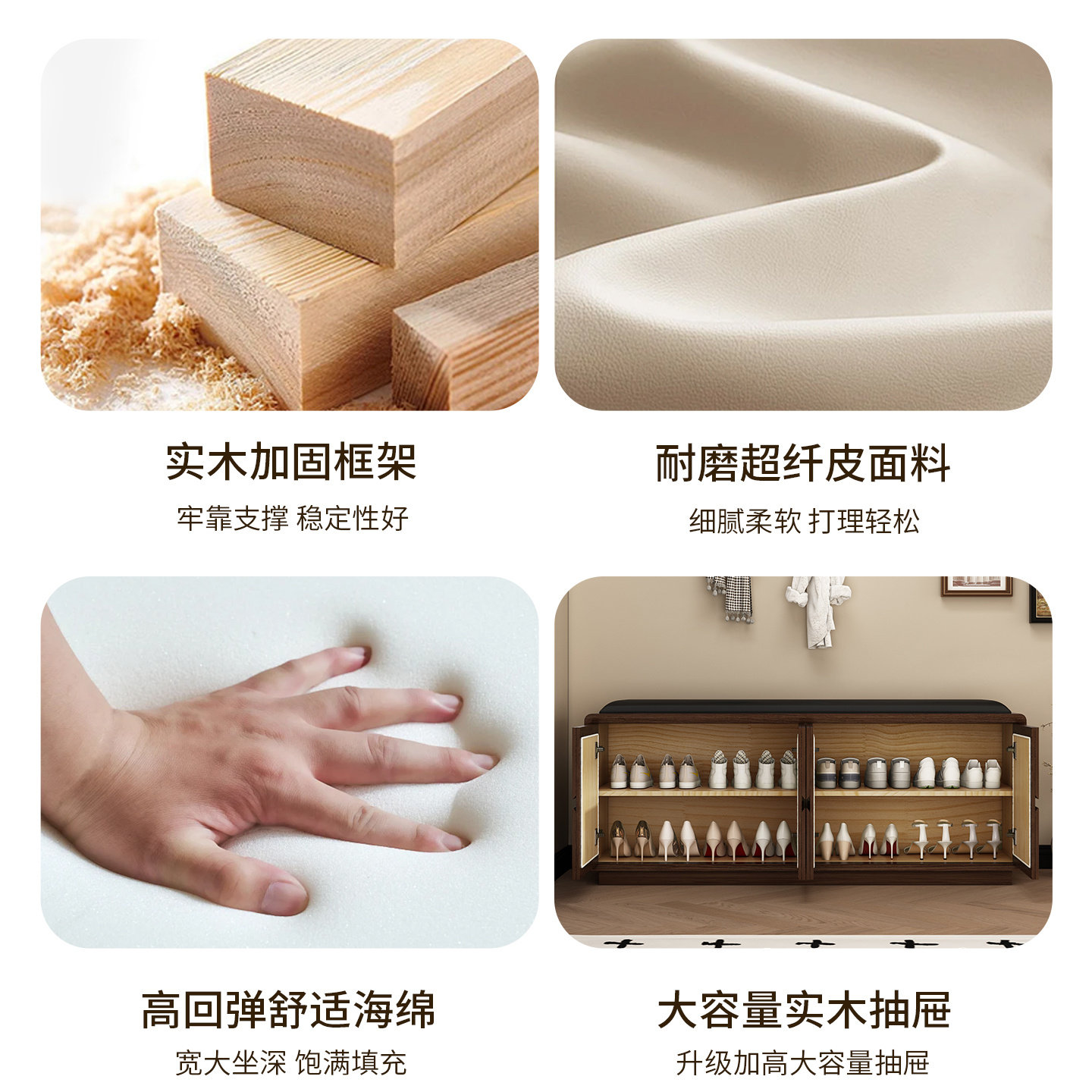 实木加固框架

牢靠支撑 稳定性好

耐磨超纤皮面料

细腻柔软 打理轻松

高回弹舒适海绵

宽大坐深 饱满填充

大容量实木抽屉

升级加高大容量抽屉