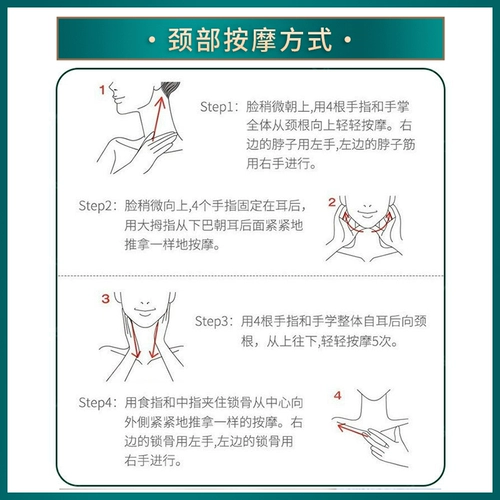 · 颈部按摩方式 ·

1

Step1：脸稍微朝上,用4根手指和手掌全体从颈根向上轻轻按摩。右边的脖子用左手,左边的脖子筋用右手进行。

Step2：脸稍微向上,4个手指固定在耳后，用大拇指从下巴朝耳后面紧紧地推拿一样地按摩。

2

3

Step3：用4根手指和手学整体自耳后向颈根，从上往下,轻轻按摩5次。

Step4：用食指和中指夹住锁骨从中心向外侧紧紧地推拿一样的按摩。右边的锁骨用左手,左边的锁骨用右手进行。

4