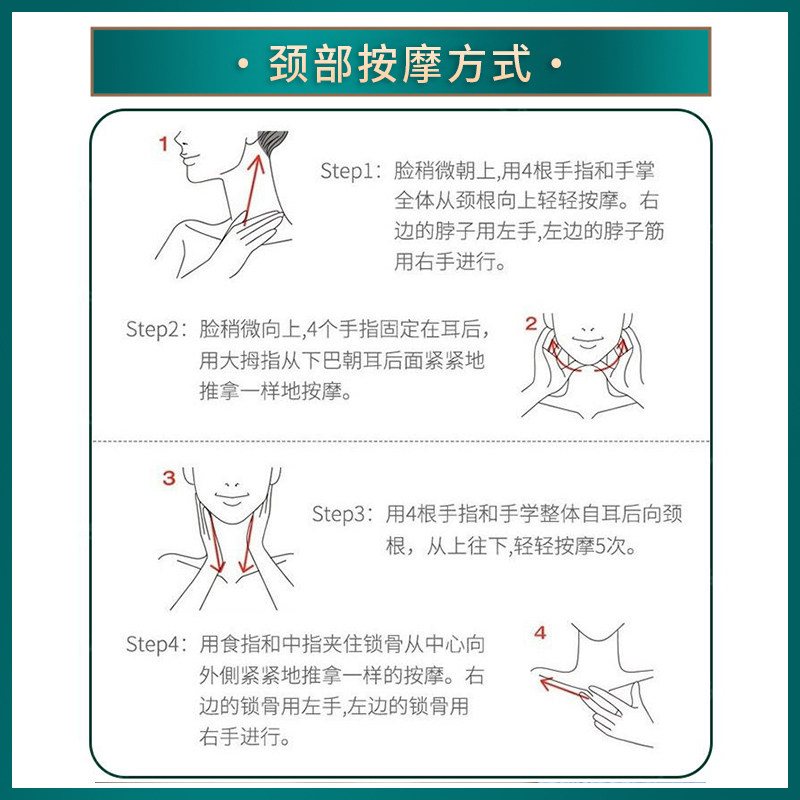 · 颈部按摩方式 ·

1

Step1：脸稍微朝上,用4根手指和手掌全体从颈根向上轻轻按摩。右边的脖子用左手,左边的脖子筋用右手进行。

Step2：脸稍微向上,4个手指固定在耳后，用大拇指从下巴朝耳后面紧紧地推拿一样地按摩。

2

3

Step3：用4根手指和手学整体自耳后向颈根，从上往下,轻轻按摩5次。

Step4：用食指和中指夹住锁骨从中心向外侧紧紧地推拿一样的按摩。右边的锁骨用左手,左边的锁骨用右手进行。

4