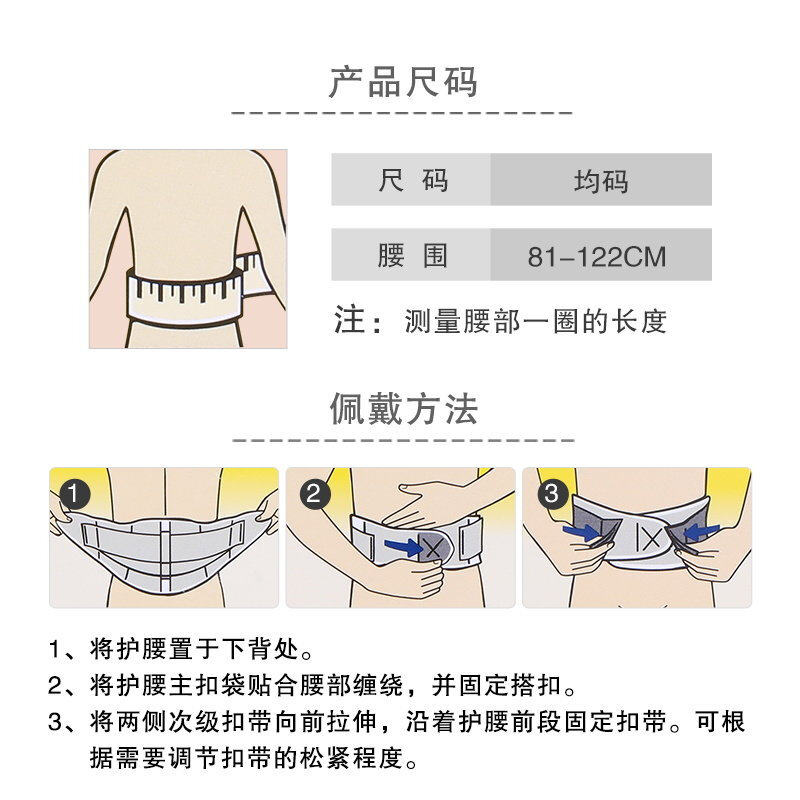 产品尺码

| 尺 码 | 均码 |
|---|---|
| 腰 围 | 81-122CM |

注：测量腰部一圈的长度

佩戴方法

1

2

3

1、将护腰置于下背处。
2、将护腰主扣袋贴合腰部缠绕，并固定搭扣。
3、将两侧次级扣带向前拉伸，沿着护腰前段固定扣带。可根据需要调节扣带的松紧程度。