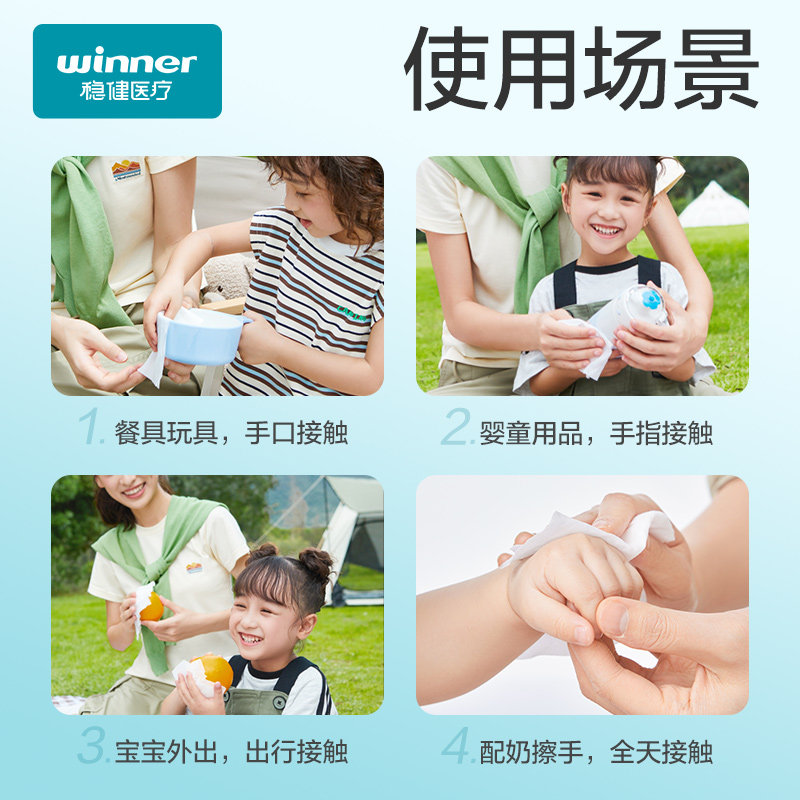 winner
稳健医疗

使用场景

1. 餐具玩具，手口接触

2. 婴童用品，手指接触

3. 宝宝外出，出行接触

4. 配奶擦手，全天接触