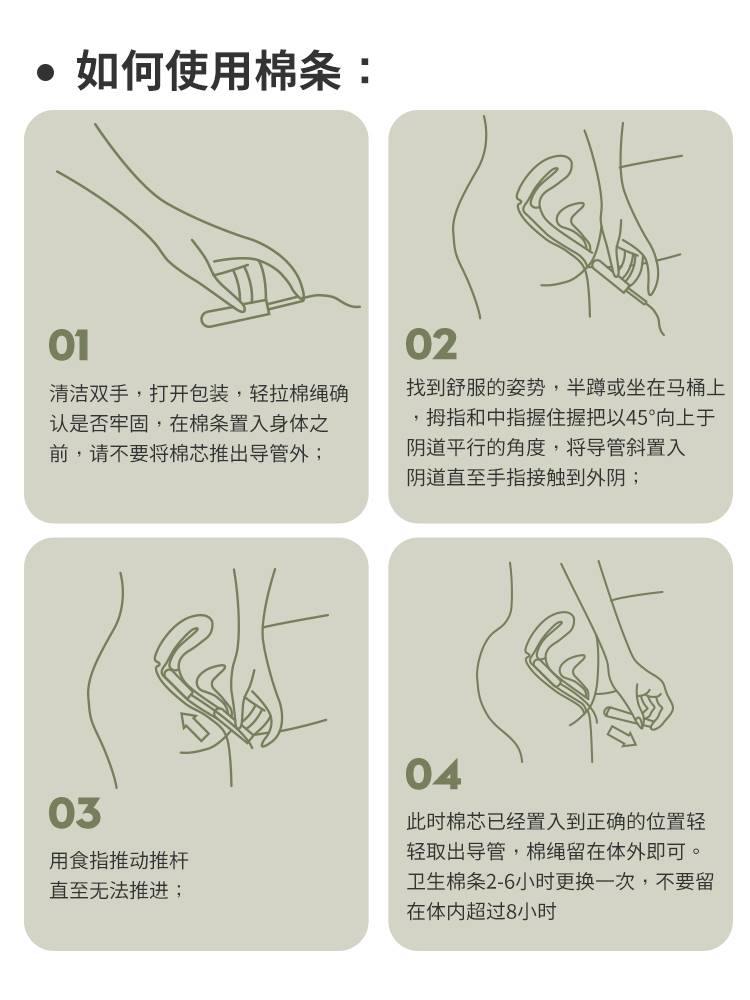 • 如何使用棉条：

01

清洁双手，打开包装，轻拉棉绳确认是否牢固，在棉条置入身体之前，请不要将棉芯推出导管外；

02

找到舒服的姿势，半蹲或坐在马桶上，拇指和中指握住握把以45°向上于阴道平行的角度，将导管斜置入阴道直至手指接触到外阴；

03

用食指推动推杆直至无法推进；

04

此时棉芯已经置入到正确的位置轻轻取出导管，棉绳留在体外即可。卫生棉条2-6小时更换一次，不要留在体内超过8小时