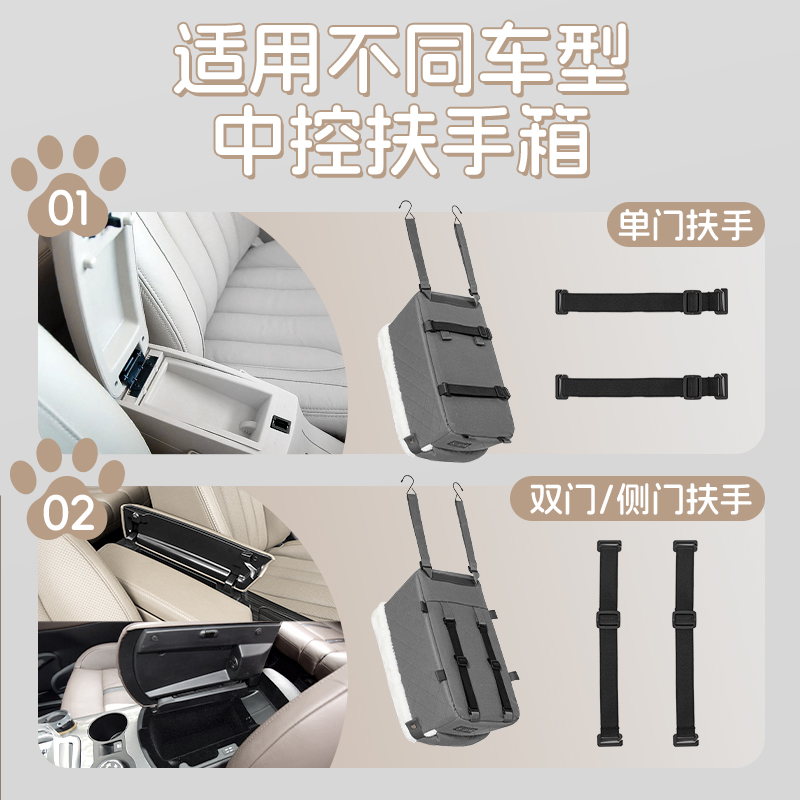 适用不同车型
中控扶手箱

01

单门扶手

02

双门/侧门扶手