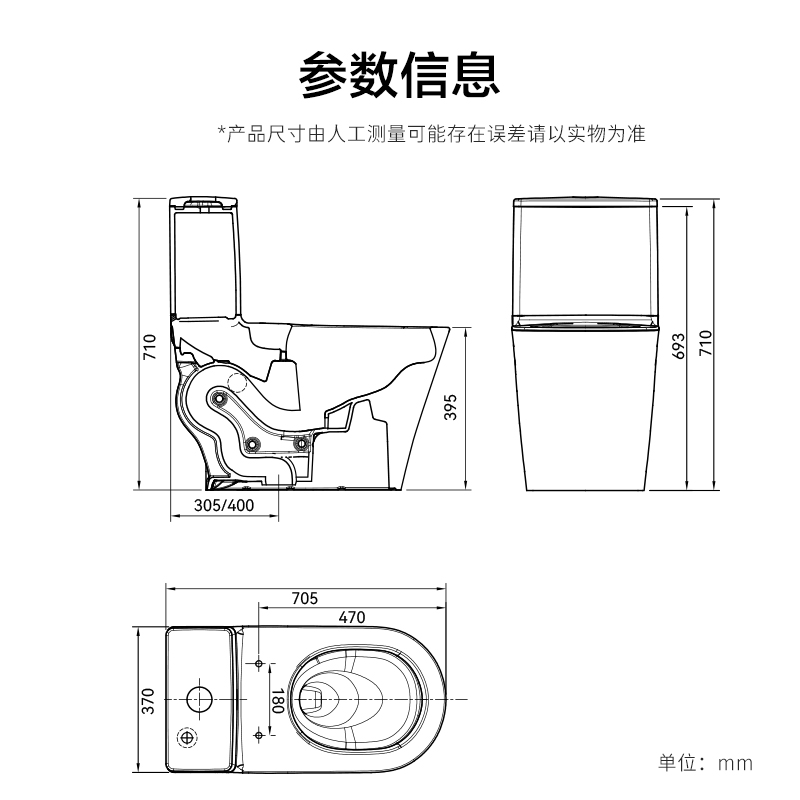 参数信息

*产品尺寸由人工测量可能存在误差请以实物为准

710

395

305/400

693

710

705

470

370

180

单位：mm