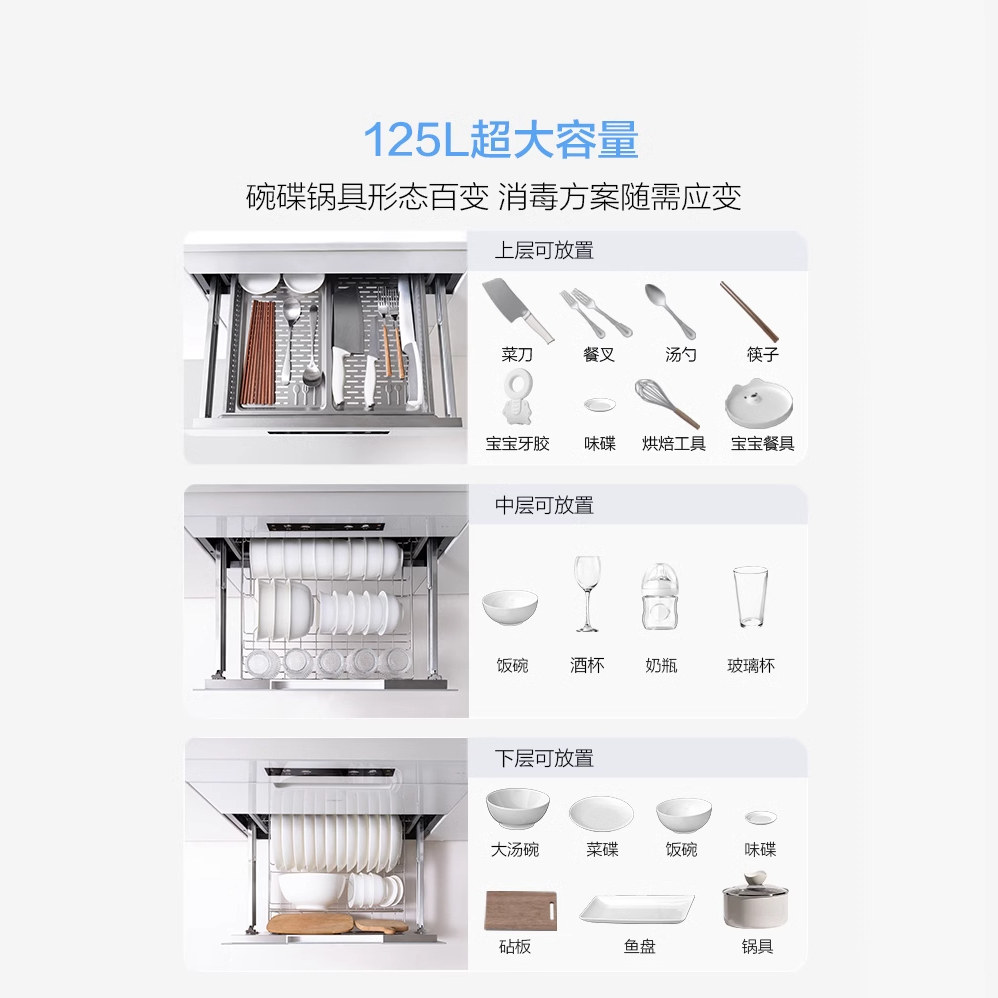 125L超大容量

碗碟锅具形态百变 消毒方案随需应变

上层可放置

菜刀 餐叉 汤勺 筷子

宝宝牙胶 味碟 烘焙工具 宝宝餐具

中层可放置

饭碗 酒杯 奶瓶 玻璃杯

下层可放置

大汤碗 菜碟 饭碗 味碟

砧板 鱼盘 锅具