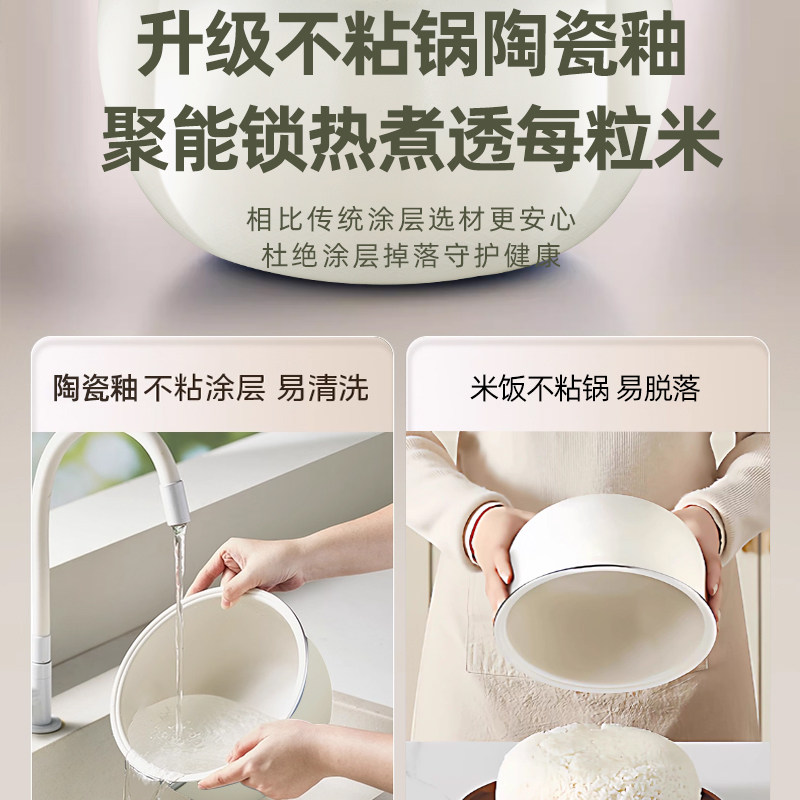 升级不粘锅陶瓷釉
聚能锁热煮透每粒米

相比传统涂层选材更安心
杜绝涂层掉落守护健康

陶瓷釉 不粘涂层 易清洗

米饭不粘锅 易脱落