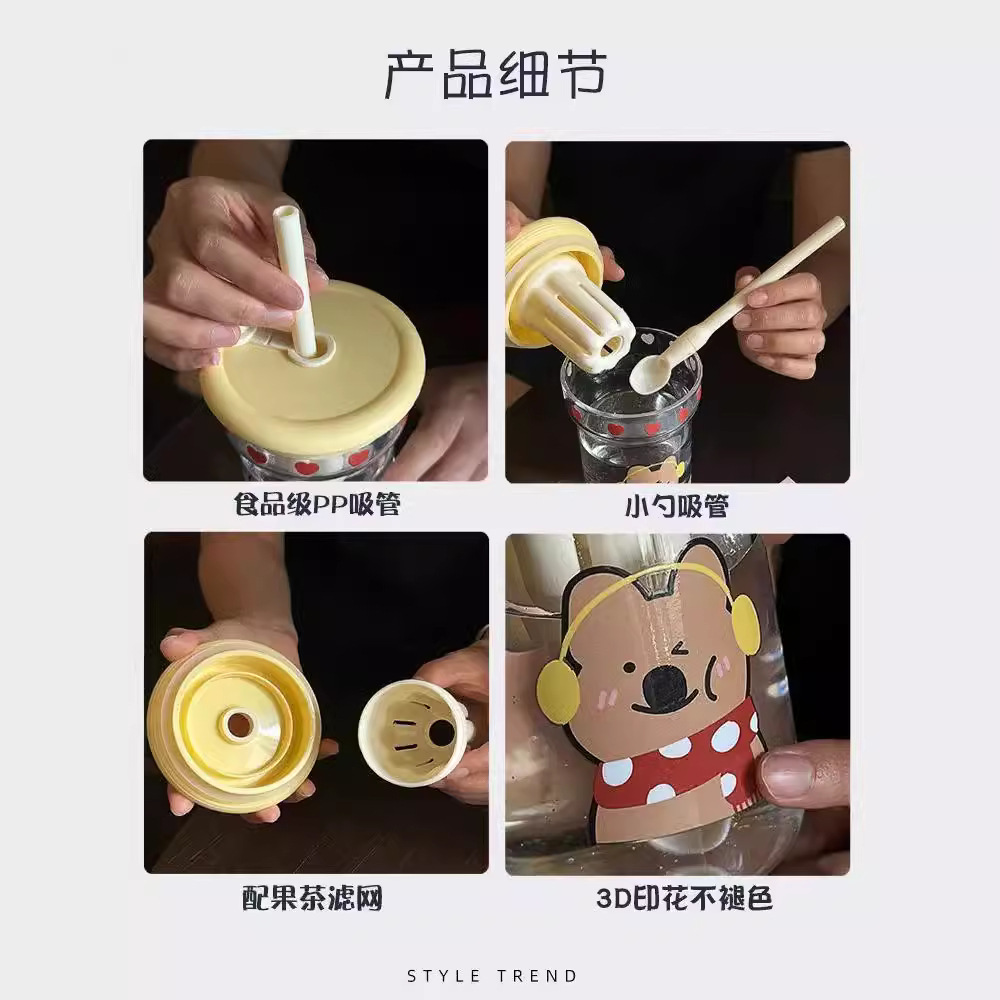 产品细节

食品级PP吸管

小勺吸管

配果茶滤网

3D印花不褪色

STYLE TREND