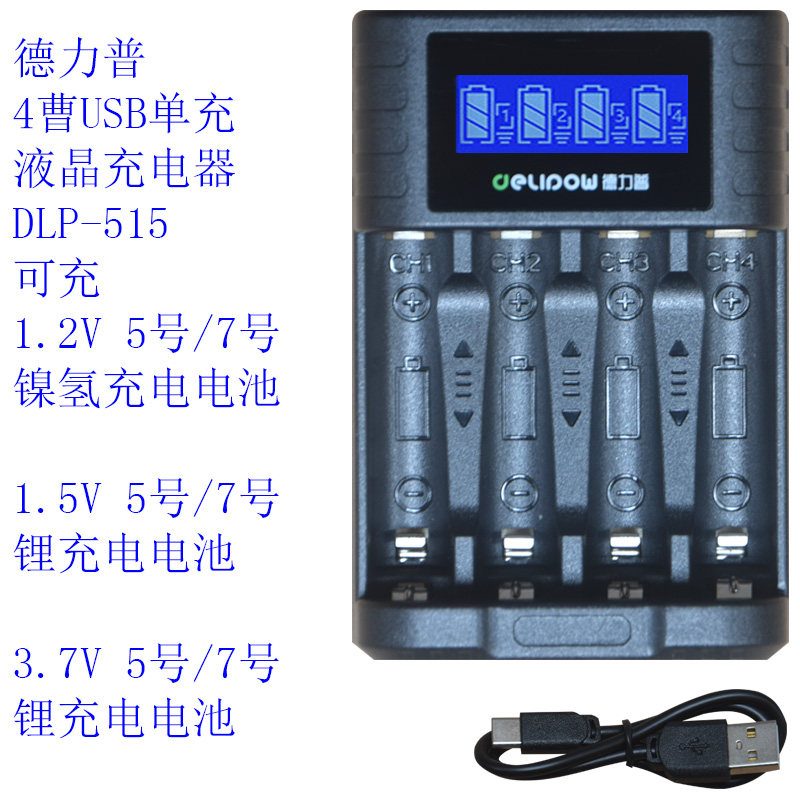 德力普
4曹USB单充
液晶充电器
DLP-515
可充
1.2V 5号/7号
镍氢充电电池

1.5V 5号/7号
锂充电电池

3.7V 5号/7号
锂充电电池

1 2 3 4

delipow 德力普

CH1 CH2 CH3 CH4