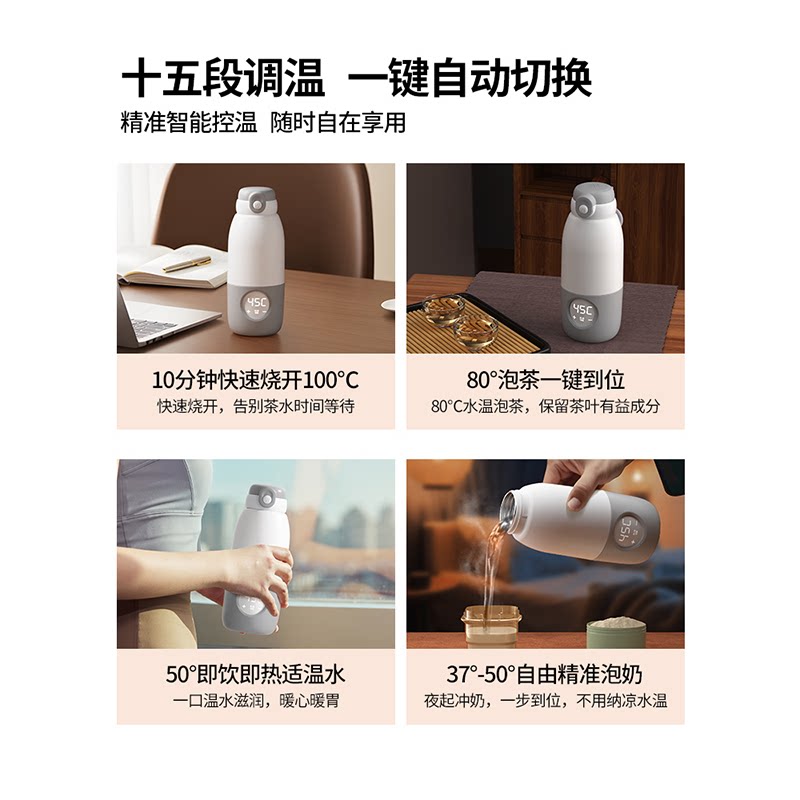 十五段调温 一键自动切换
精准智能控温 随时自在享用

45C

10分钟快速烧开100°C
快速烧开，告别茶水时间等待

45C

80°泡茶一键到位
80°C水温泡茶，保留茶叶有益成分

50°即饮即热适温水
一口温水滋润，暖心暖胃

45C

37°-50°自由精准泡奶
夜起冲奶，一步到位，不用纳凉水温