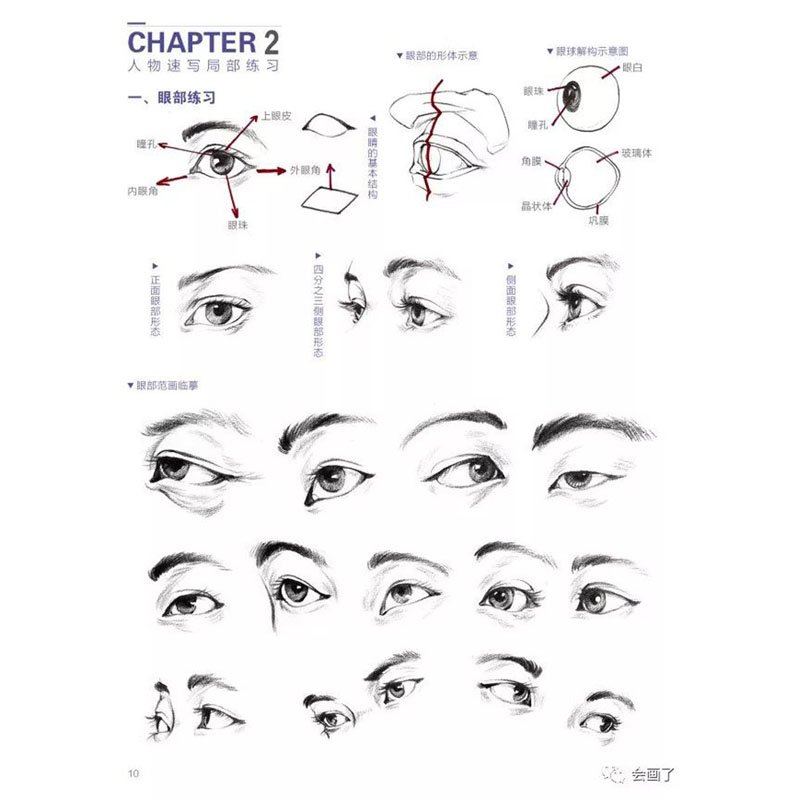 CHAPTER 2
人物速写局部练习

一、眼部练习

上眼皮
瞳孔
外眼角
内眼角
眼珠

▼眼睛的基本结构

▼眼部的形体示意

▼眼球解构示意图
眼白
眼珠
瞳孔
角膜
玻璃体
晶状体
巩膜

▼正面眼部形态

▼四分之三侧眼部形态

▼侧面眼部形态

▼眼部范画临摹

10

会画了