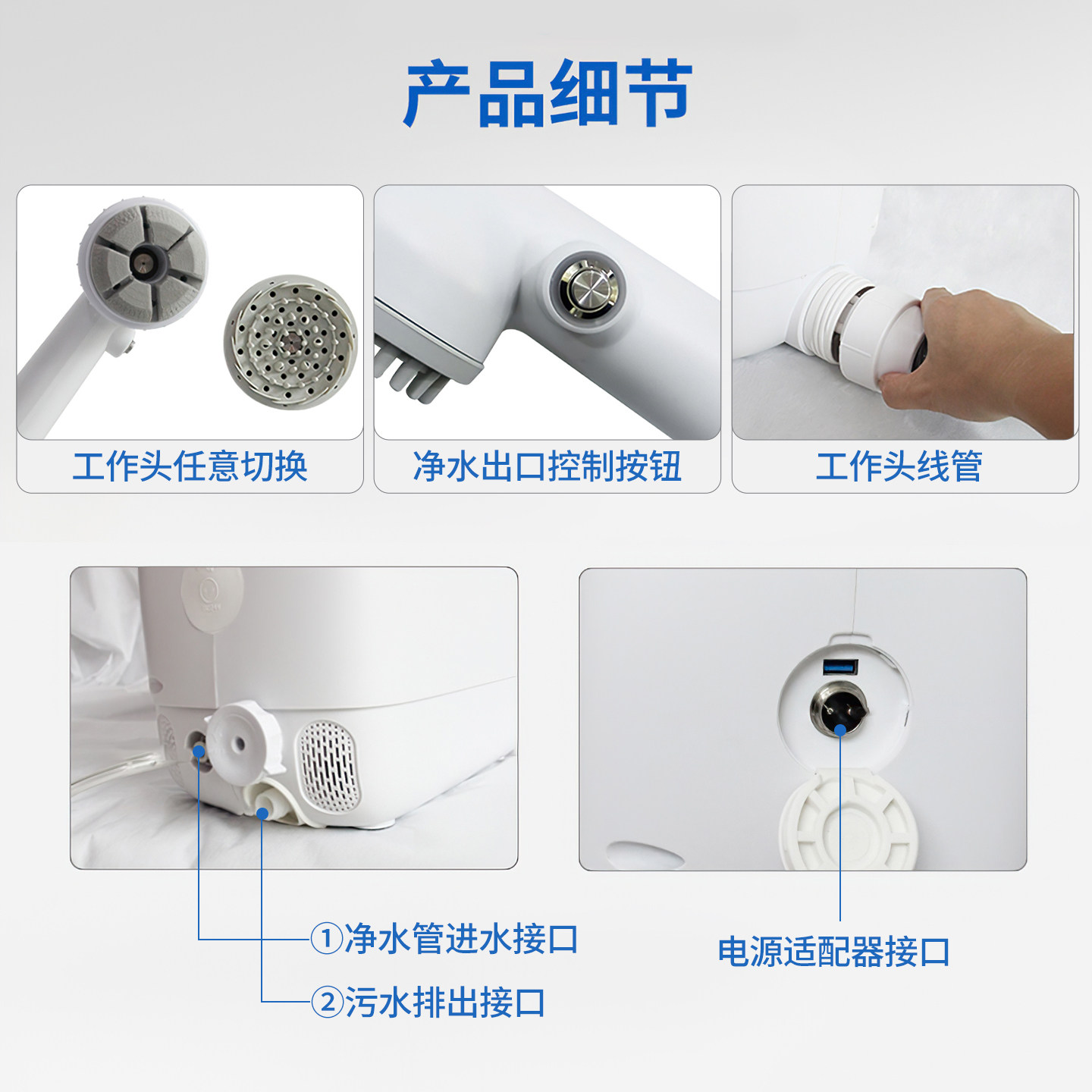 产品细节

工作头任意切换

净水出口控制按钮

工作头线管

①净水管进水接口

②污水排出接口

电源适配器接口