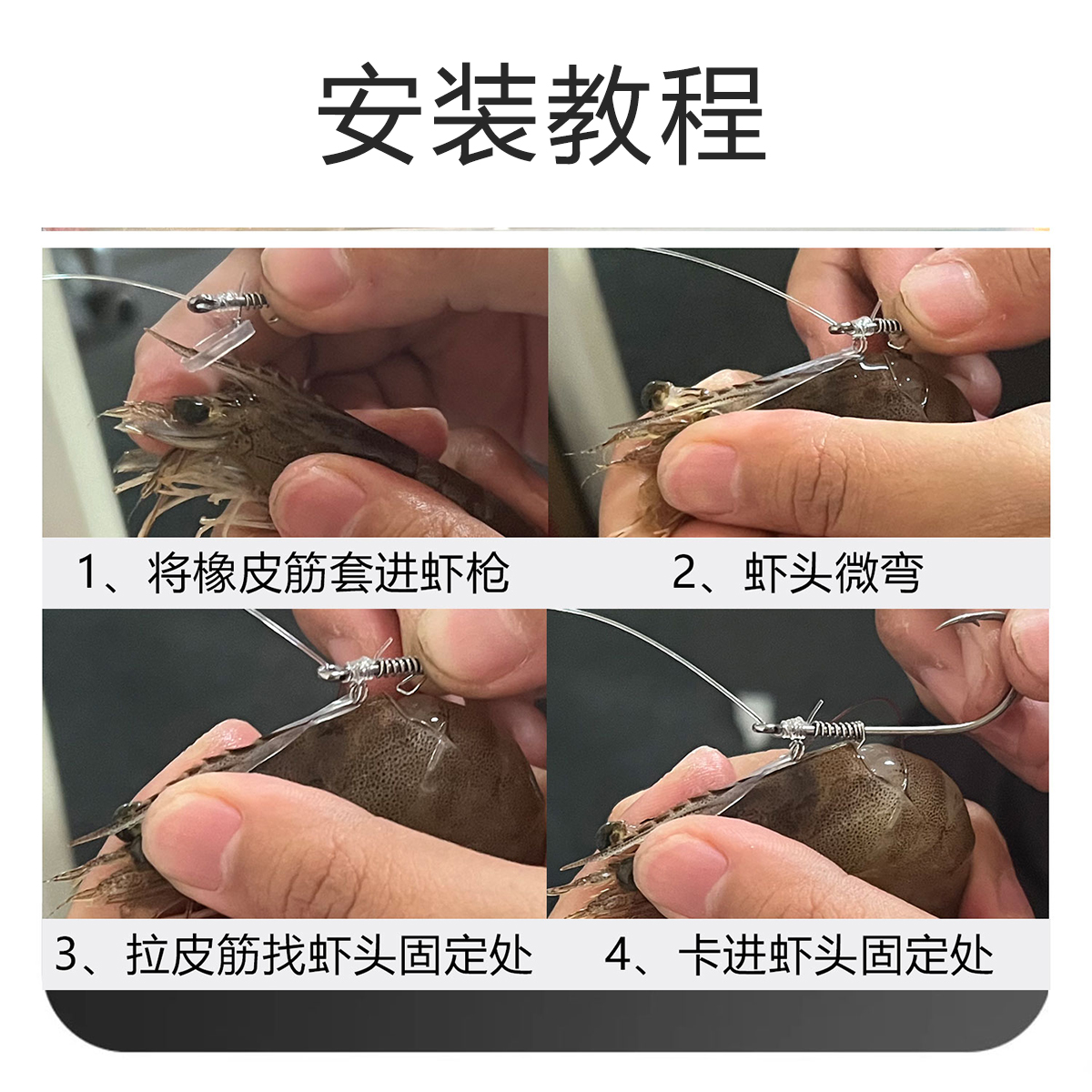 安装教程

1、将橡皮筋套进虾枪

2、虾头微弯

3、拉皮筋找虾头固定处

4、卡进虾头固定处